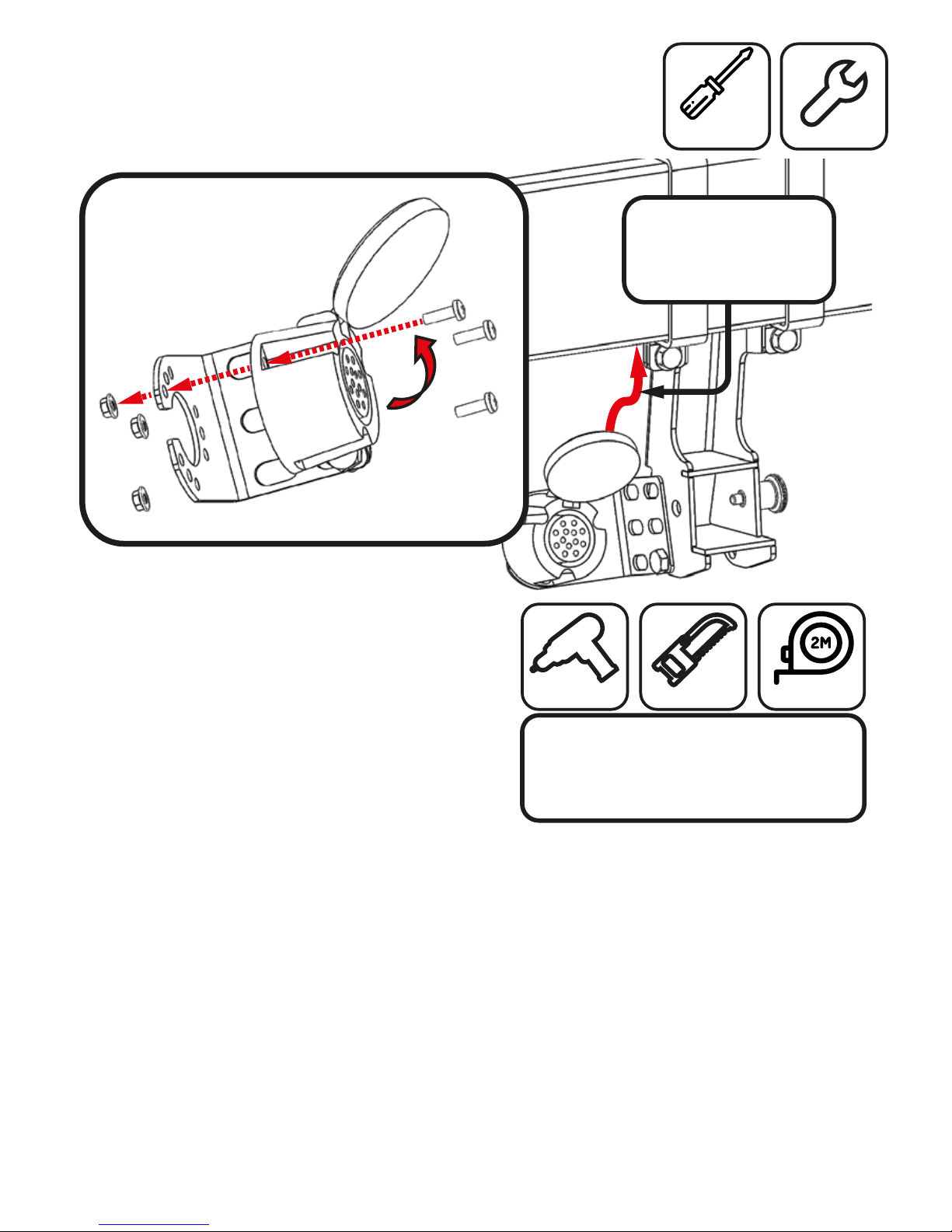 2M