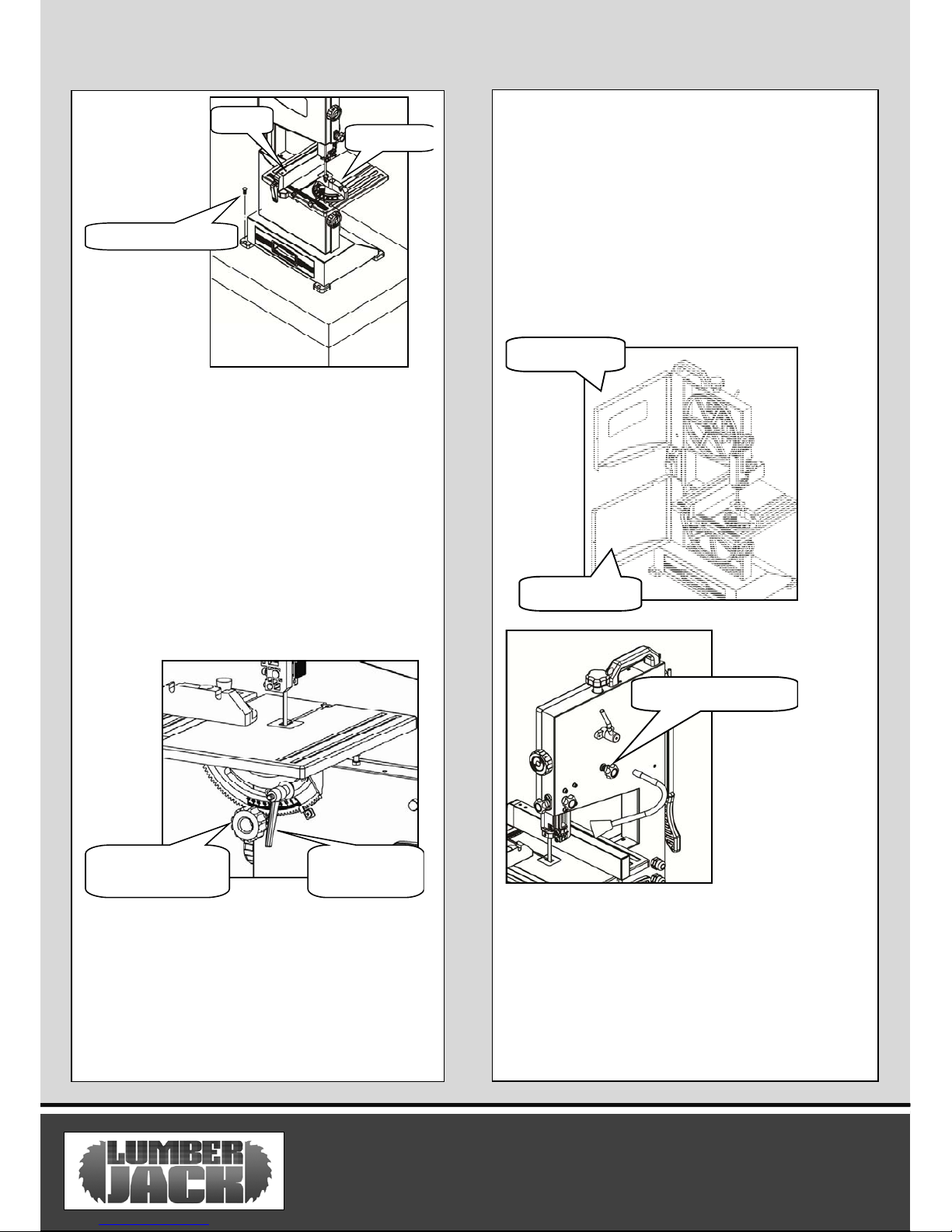 LUMBER JACK