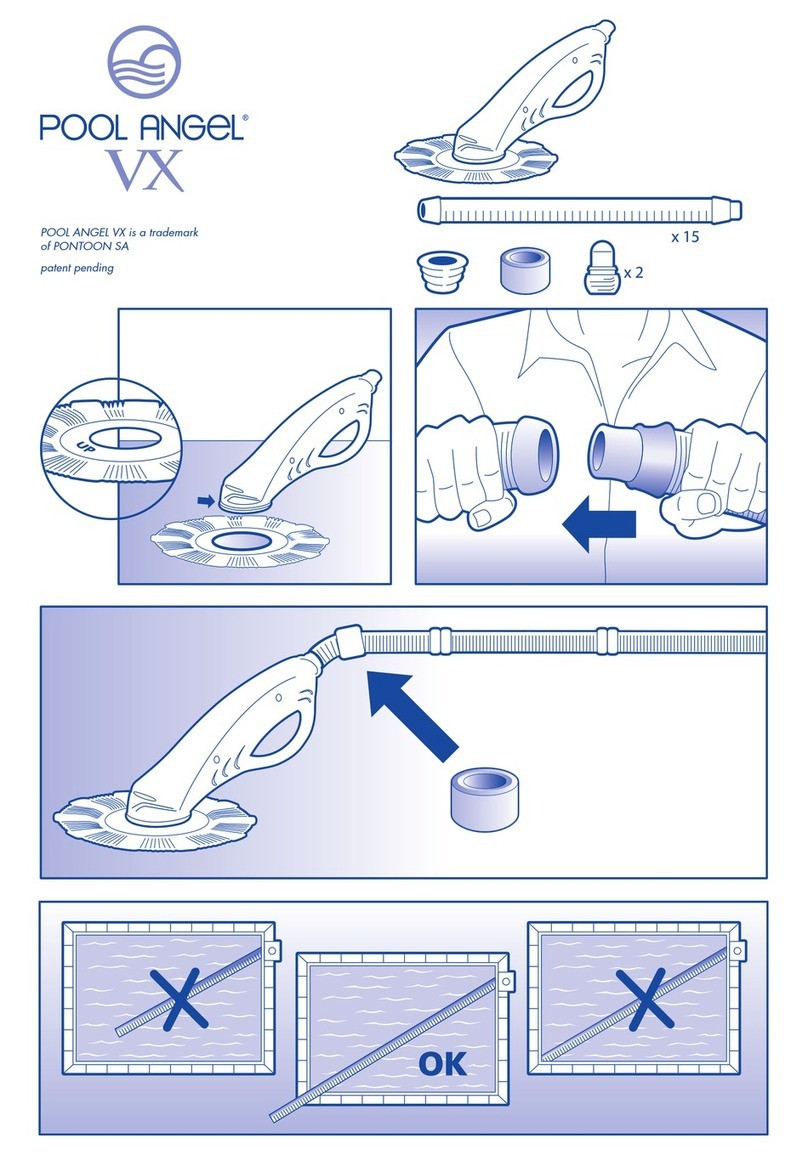 POOL ANGEL®
VX

POOL ANGEL VX is a trademark of PONTOON SA

patent pending

x 15

x 2

UP

OK