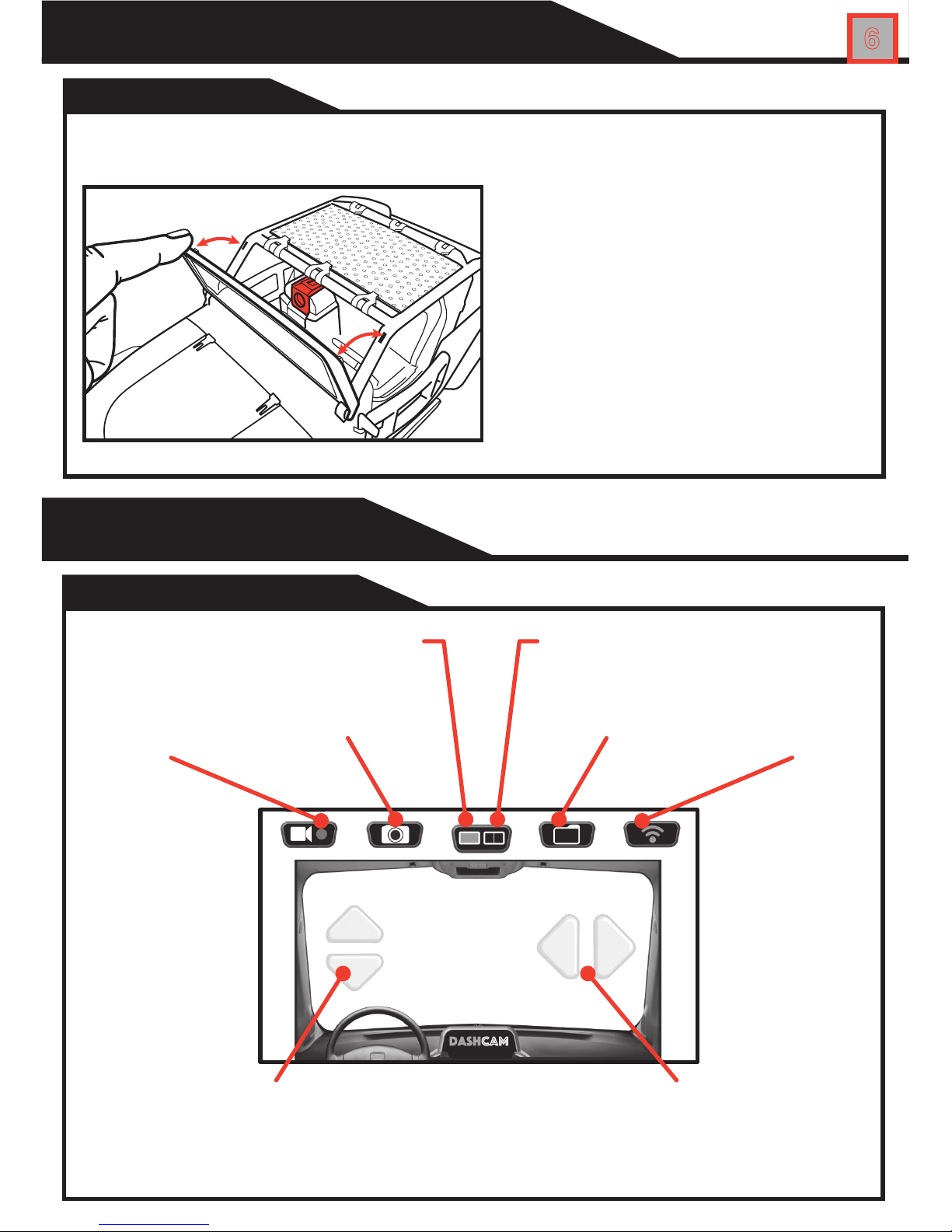 6

DASHCAM