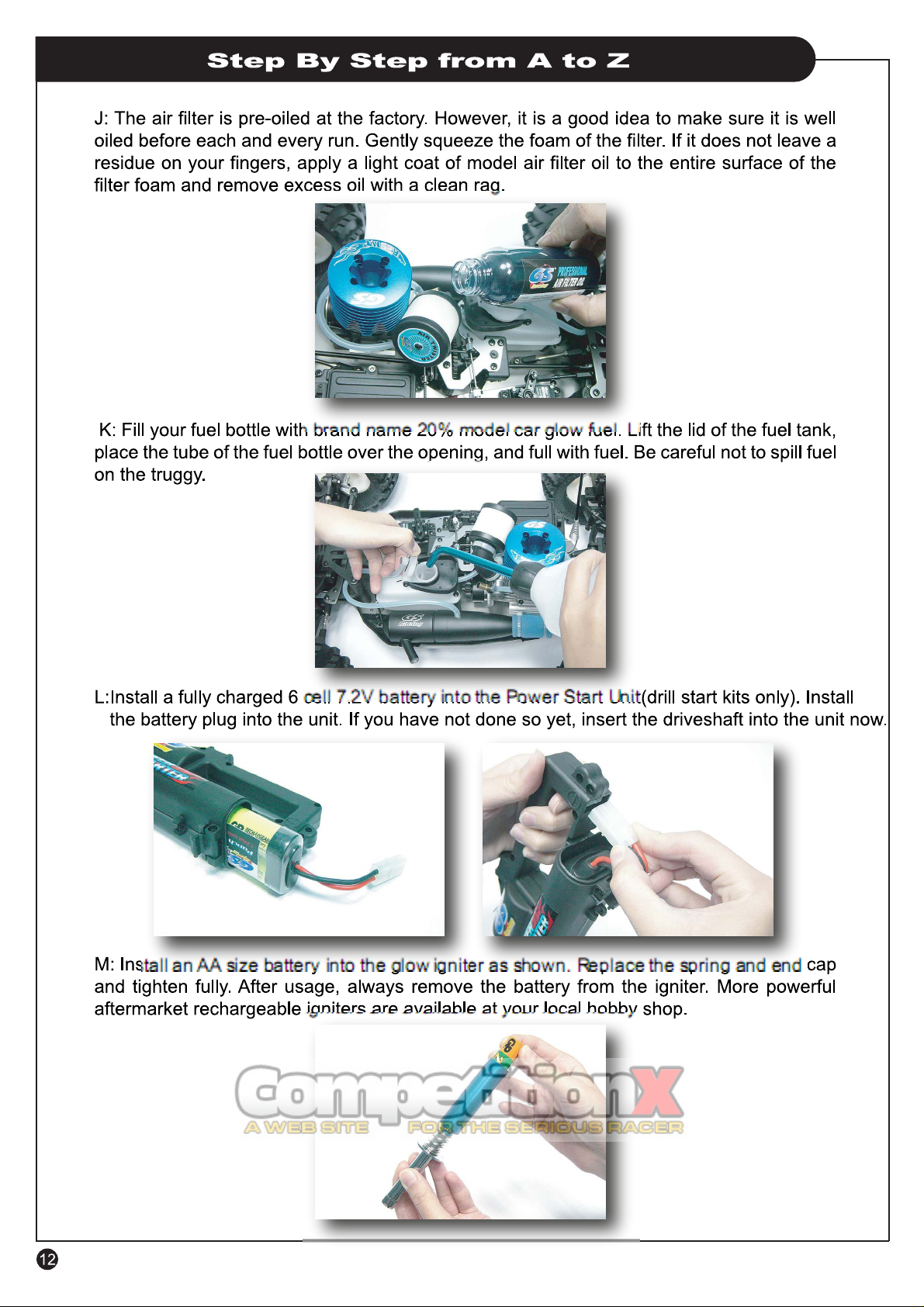 Step By Step from A to Z

J: The air filter is pre-oiled at the factory. However, it is a good idea to make sure it is well oiled before each and every run. Gently squeeze the foam of the filter. If it does not leave a residue on your fingers, apply a light coat of model air filter oil to the entire surface of the filter foam and remove excess oil with a clean rag.

GS PROFESSIONAL AIR FILTER OIL

K: Fill your fuel bottle with brand name 20% model car glow fuel. Lift the lid of the fuel tank, place the tube of the fuel bottle over the opening, and full with fuel. Be careful not to spill fuel on the truggy.

L:Install a fully charged 6 cell 7.2V battery into the Power Start Unit(drill start kits only). Install the battery plug into the unit. If you have not done so yet, insert the driveshaft into the unit now.

M: Install an AA size battery into the glow igniter as shown. Replace the spring and end cap and tighten fully. After usage, always remove the battery from the igniter. More powerful aftermarket rechargeable igniters are available at your local hobby shop.

CompetitionX
A WEB SITE FOR THE SERIOUS RACER

12