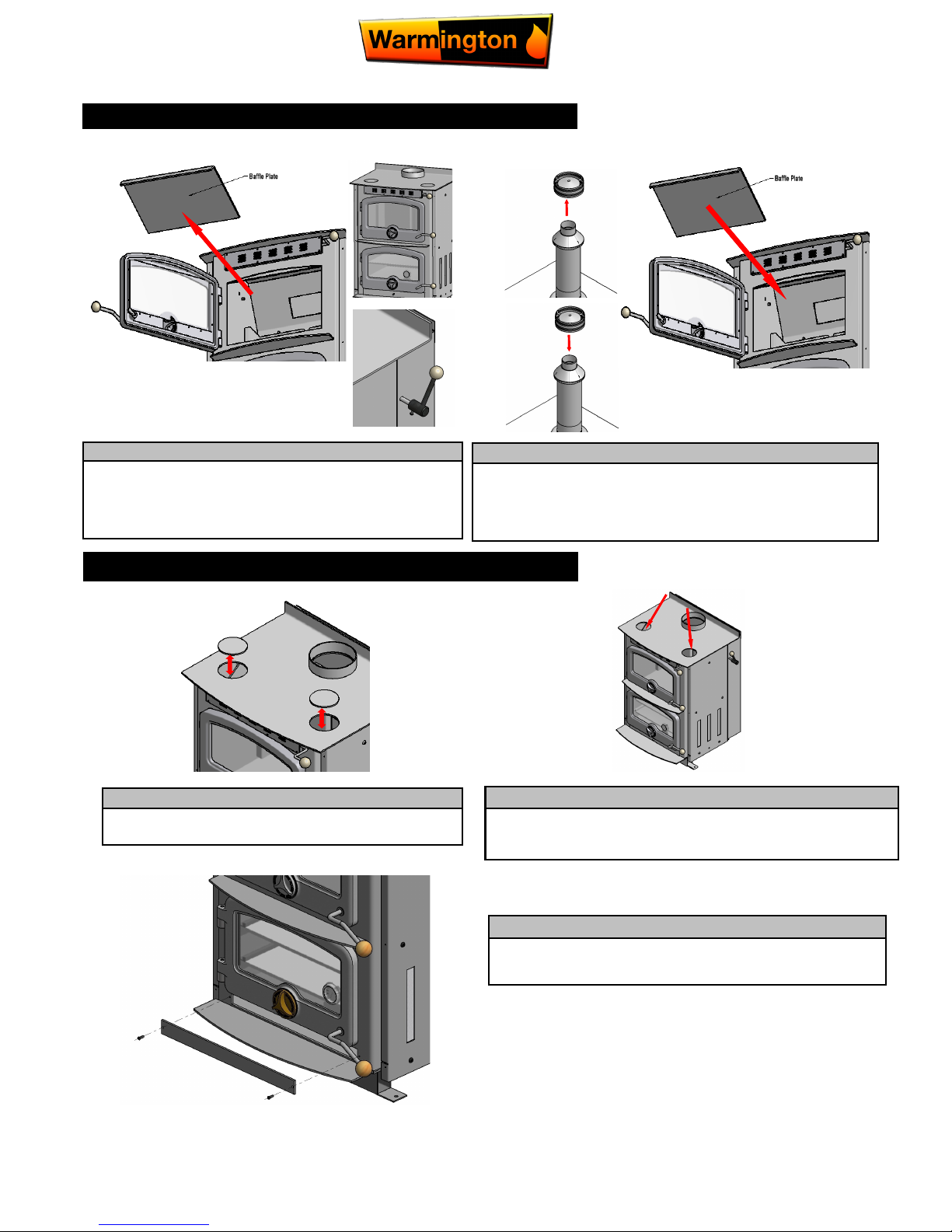 Warmington

Baffle Plate

Baffle Plate