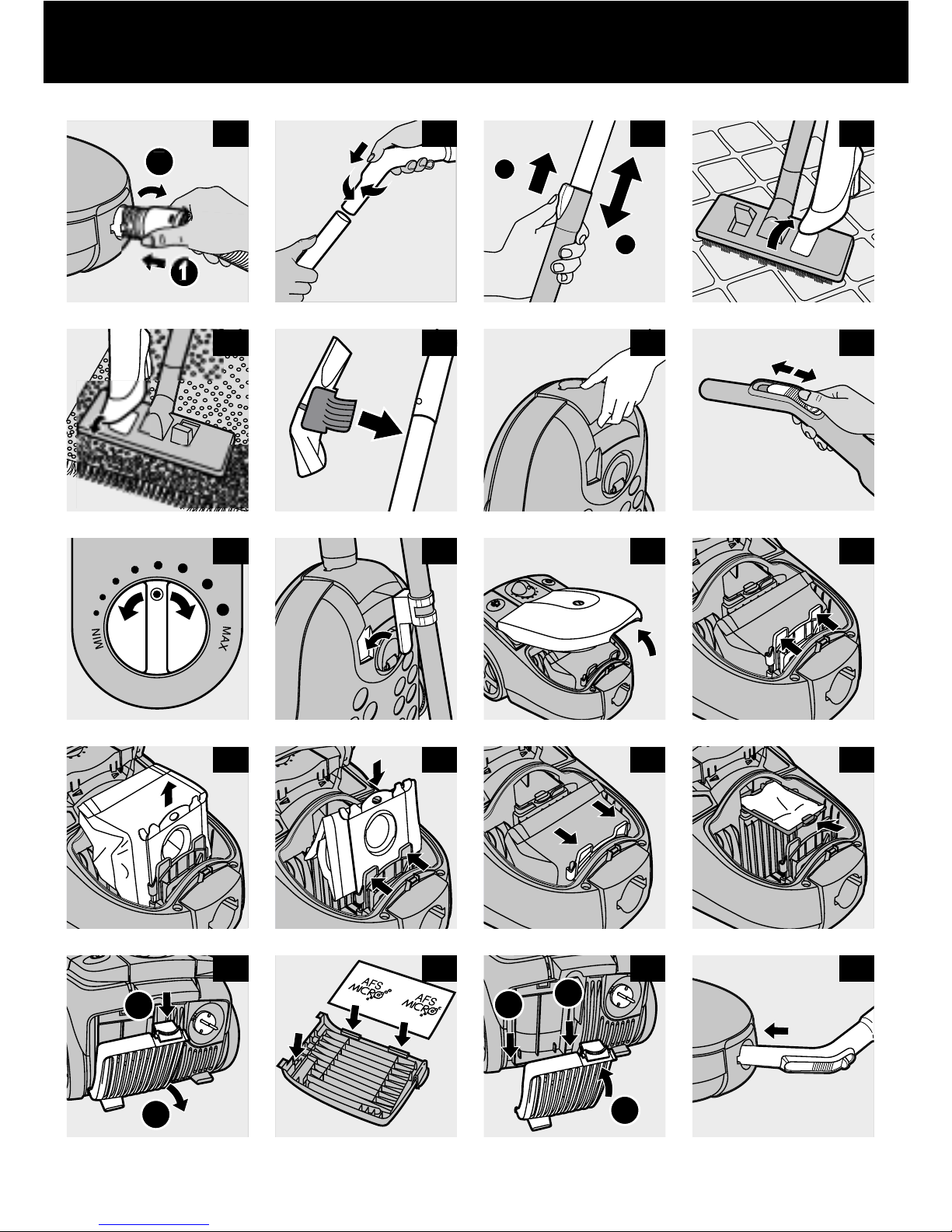 1

MIN

MAX

AFS MICRO

AFS MICRO