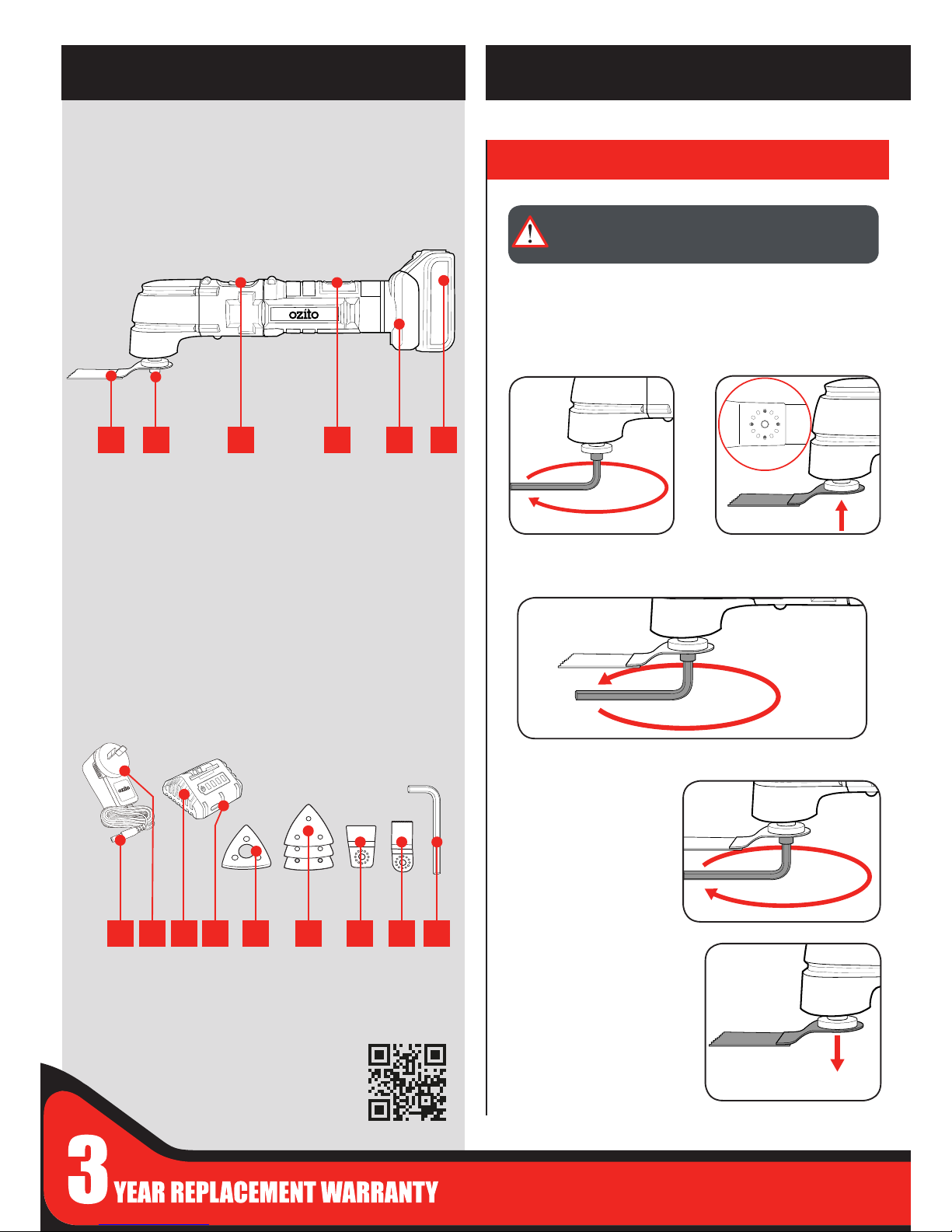 ozito

ozito

3 YEAR REPLACEMENT WARRANTY