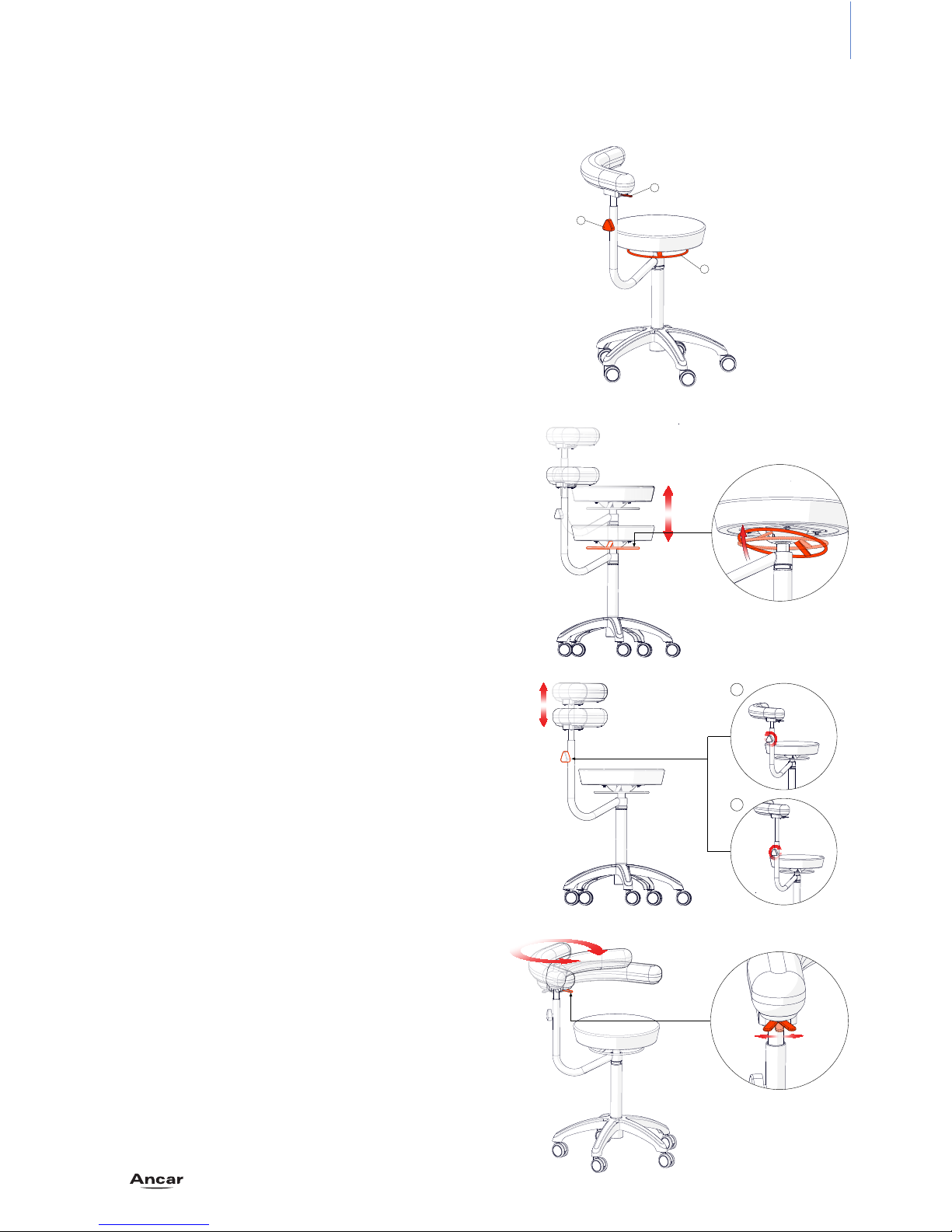 Ancar