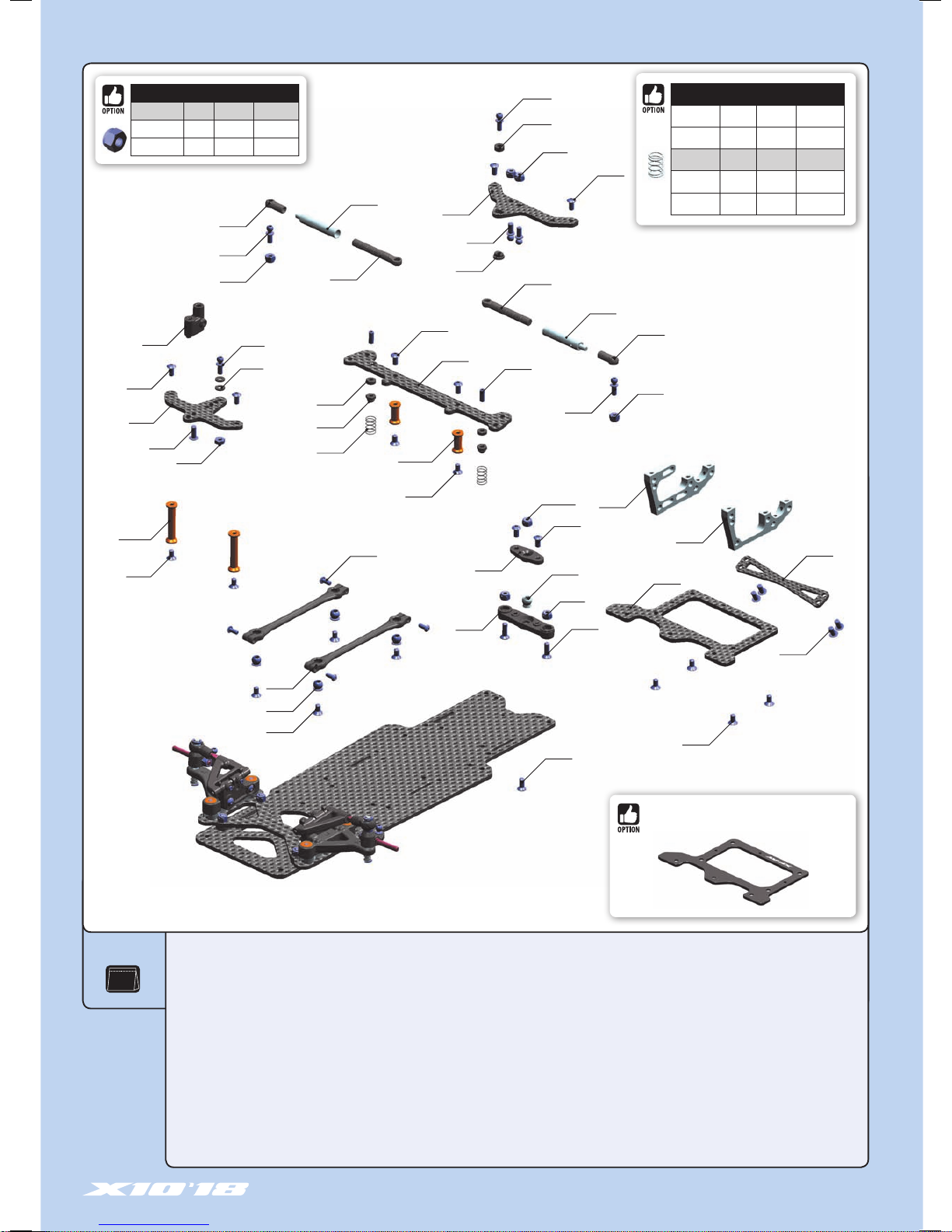 OPTION

OPTION

OPTION

X10'18