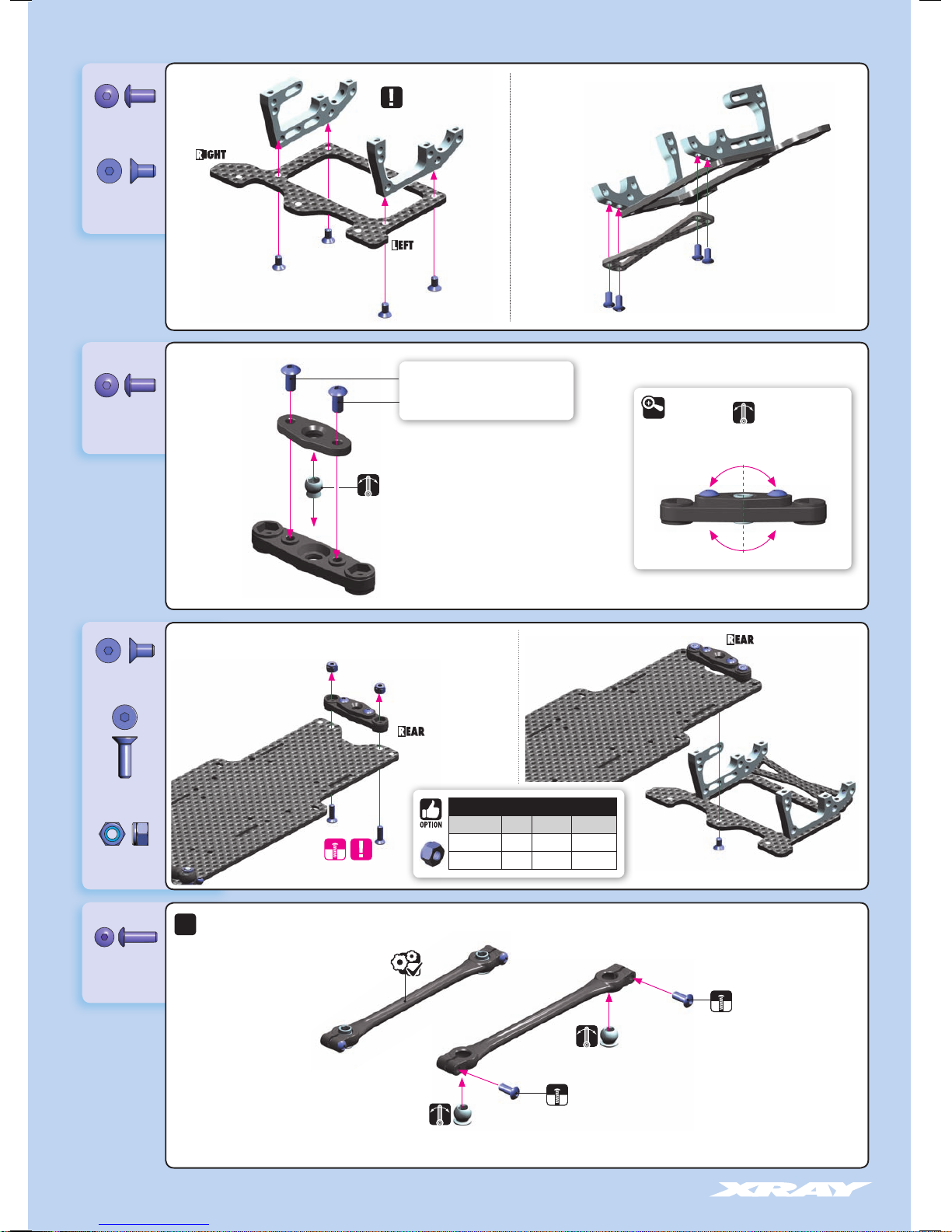 RIGHT

LEFT

REAR

REAR

OPTION

XRAY