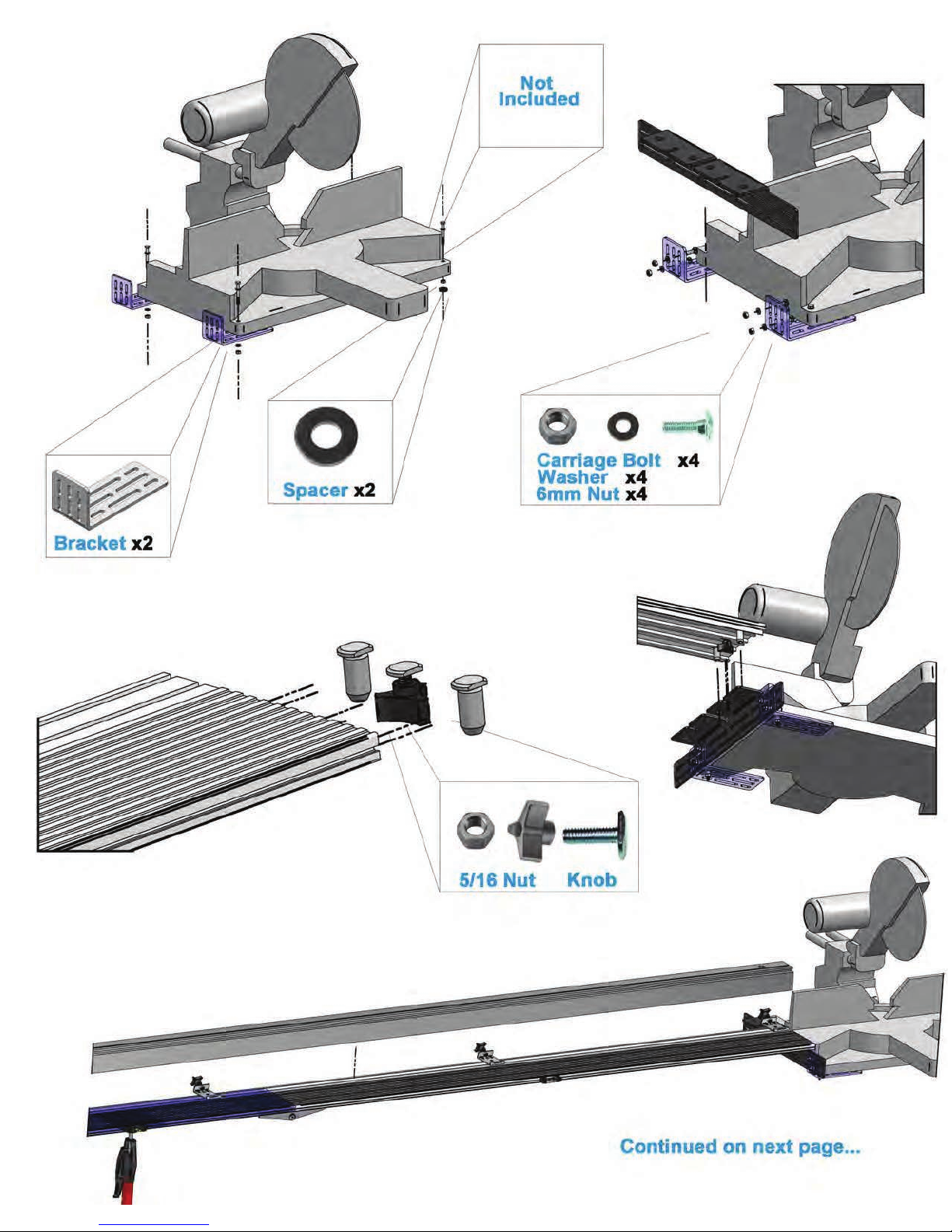 Not Included

Bracket x2

Spacer x2

Carriage Bolt x4
Washer x4
6mm Nut x4

5/16 Nut Knob

Continued on next page...