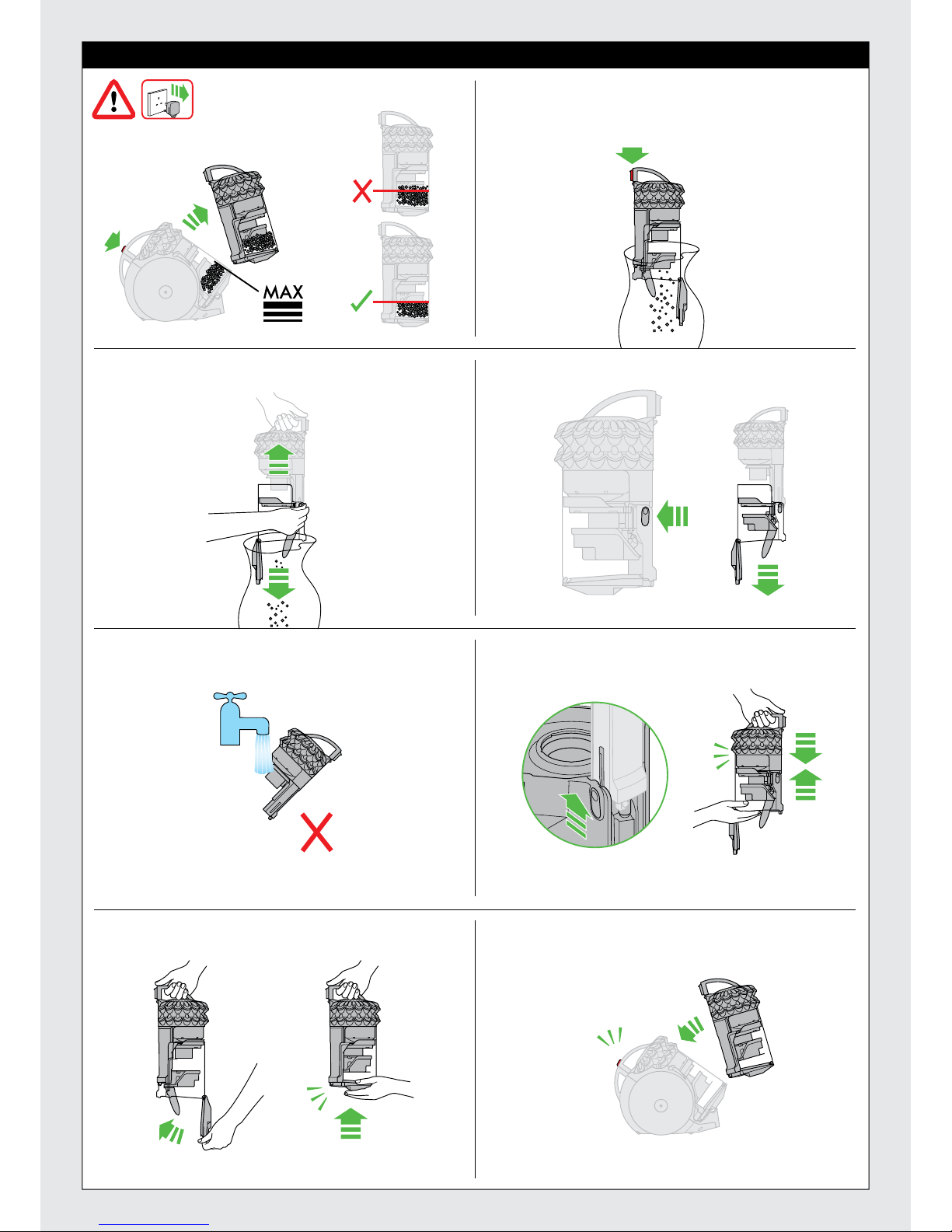 MAX