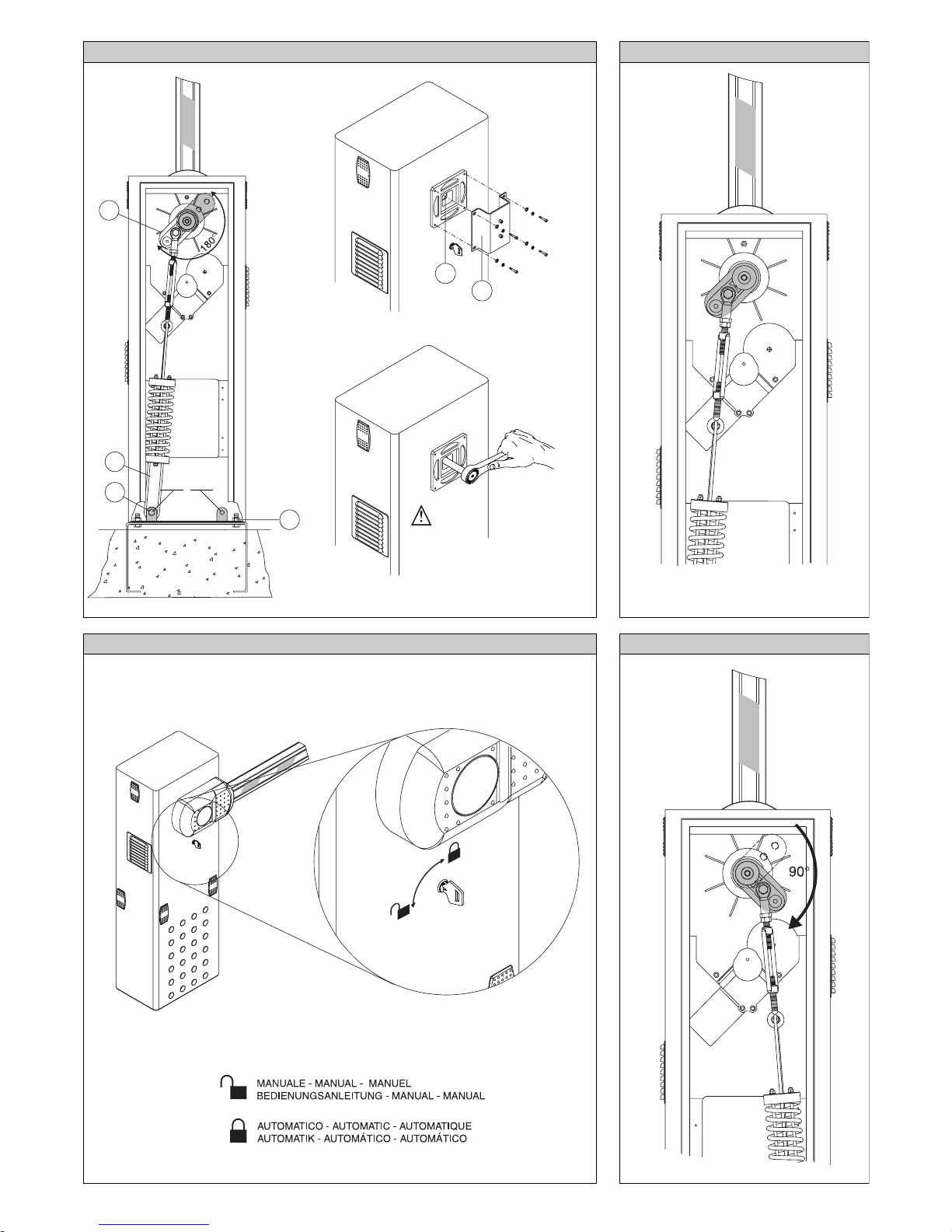 180°

90°

MANUALE - MANUAL - MANUEL
BEDIENUNGSANLEITUNG - MANUAL - MANUAL

AUTOMATICO - AUTOMATIC - AUTOMATIQUE
AUTOMATIK - AUTOMÁTICO - AUTOMÁTICO