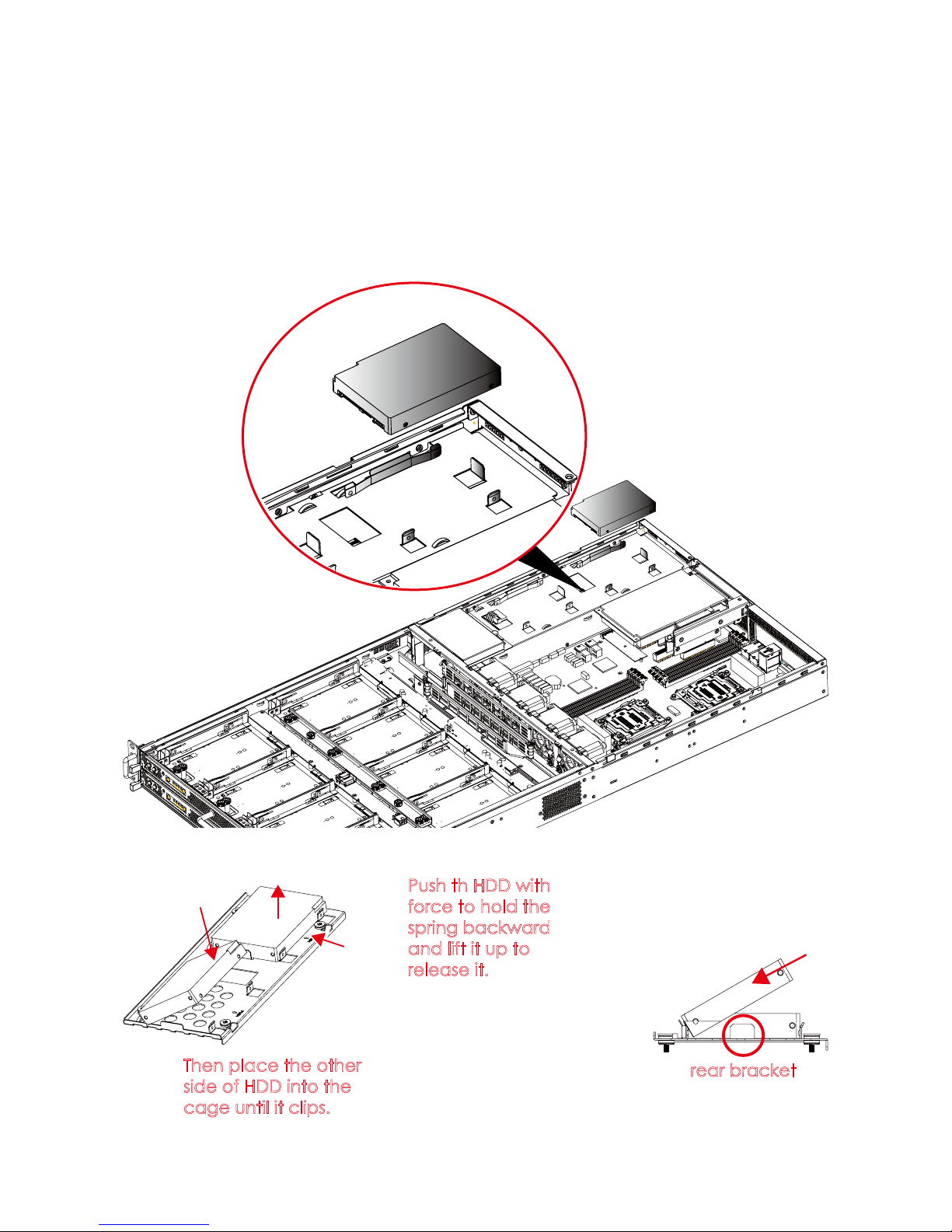 Push th HDD with force to hold the spring backward and lift it up to release it.

Then place the other side of HDD into the cage until it clips.

rear bracket