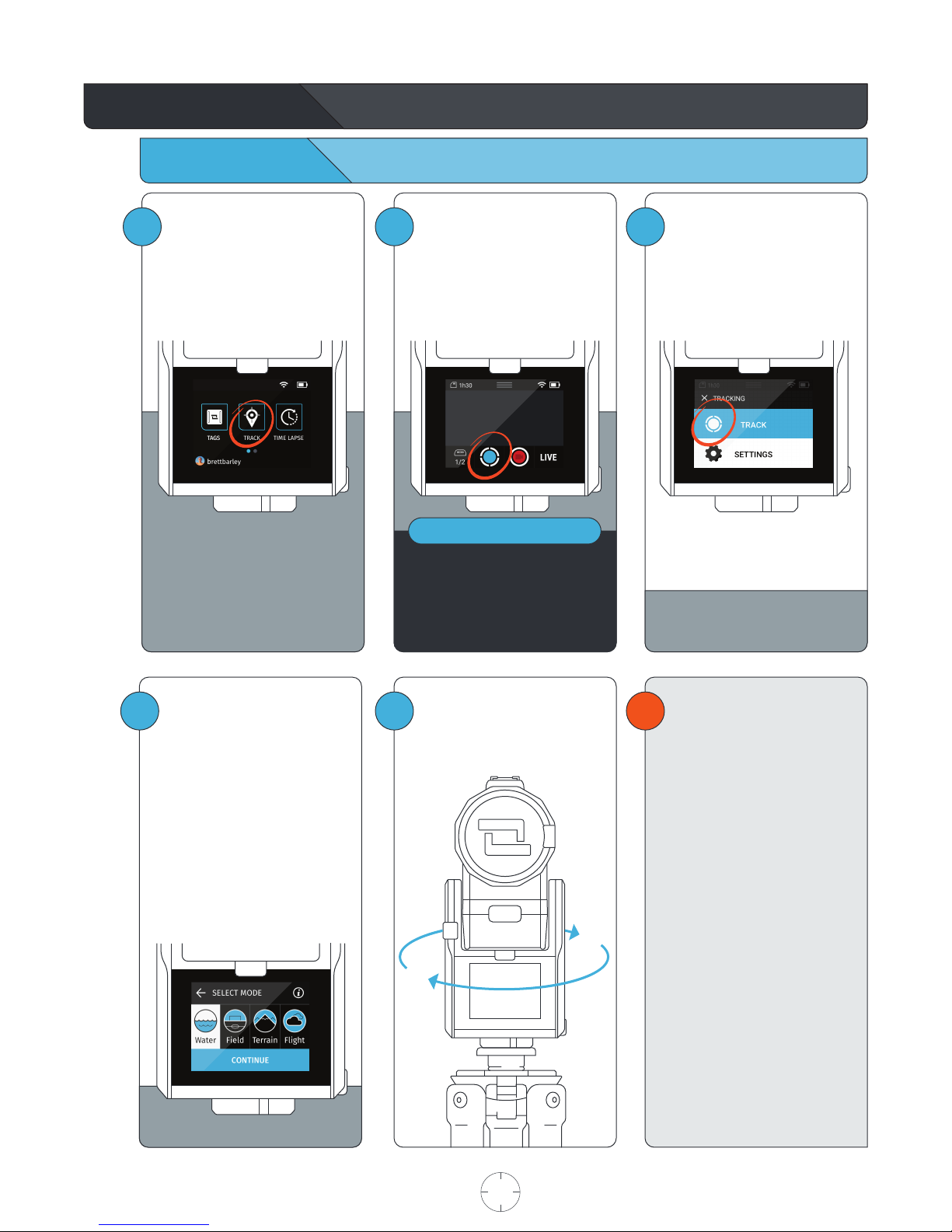 TAGS
TRACK
TIME LAPSE
brettbarley

1h30
1/2
LIVE

1h30
TRACKING
TRACK
SETTINGS

SELECT MODE
Water
Field
Terrain
Flight
CONTINUE