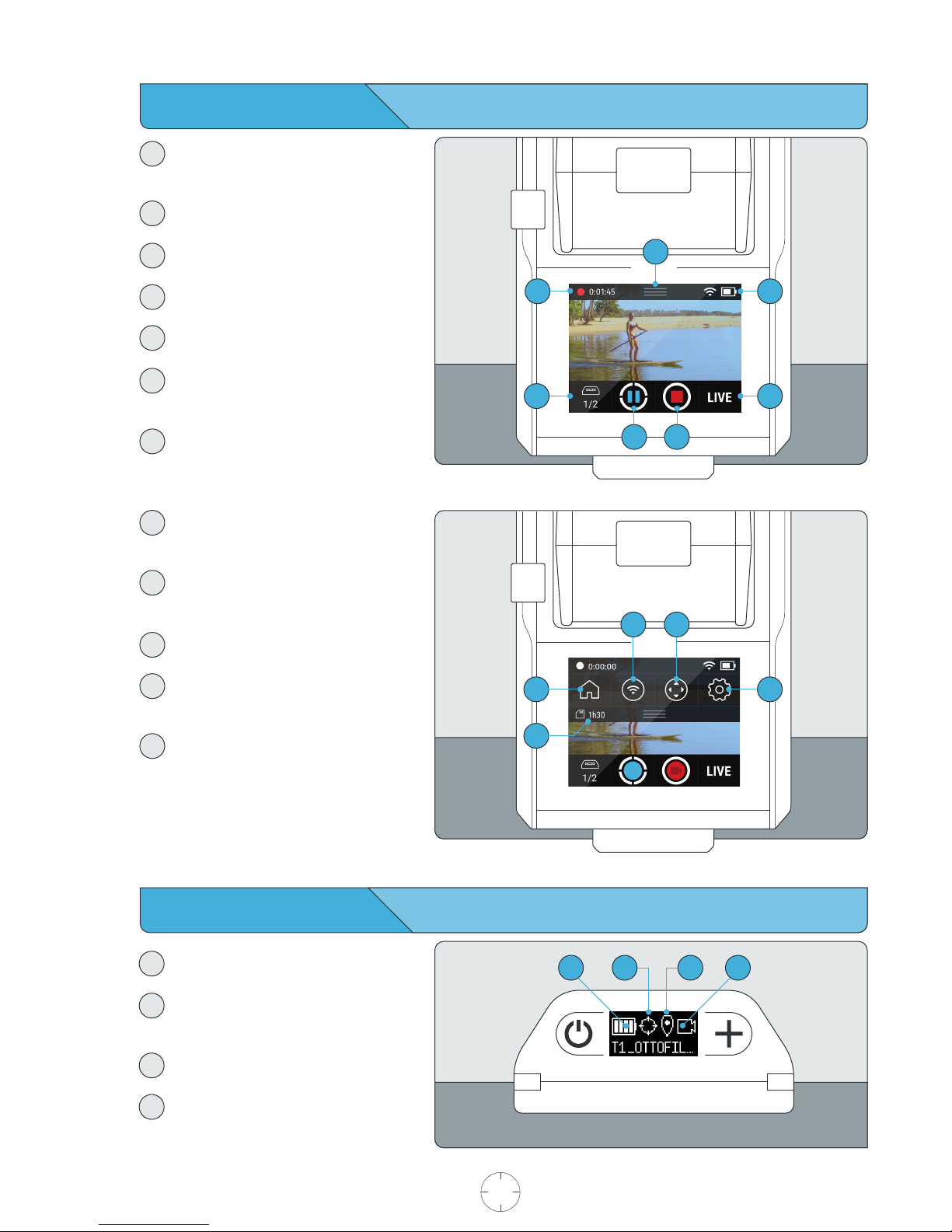 0:01:45

1/2

LIVE

0:00:00

1h30

1/2

LIVE

T1_OTTOFIL...