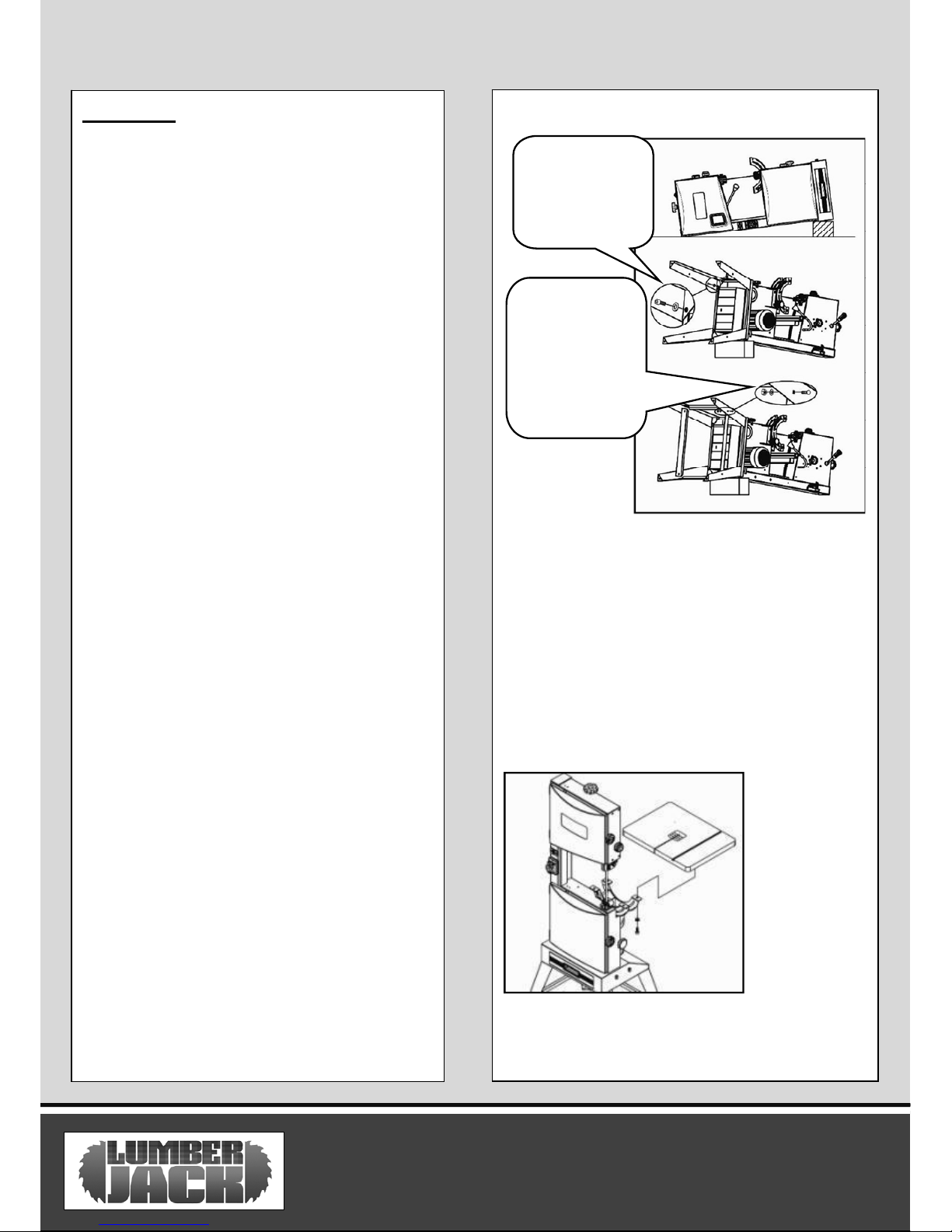 LUMBER
JACK