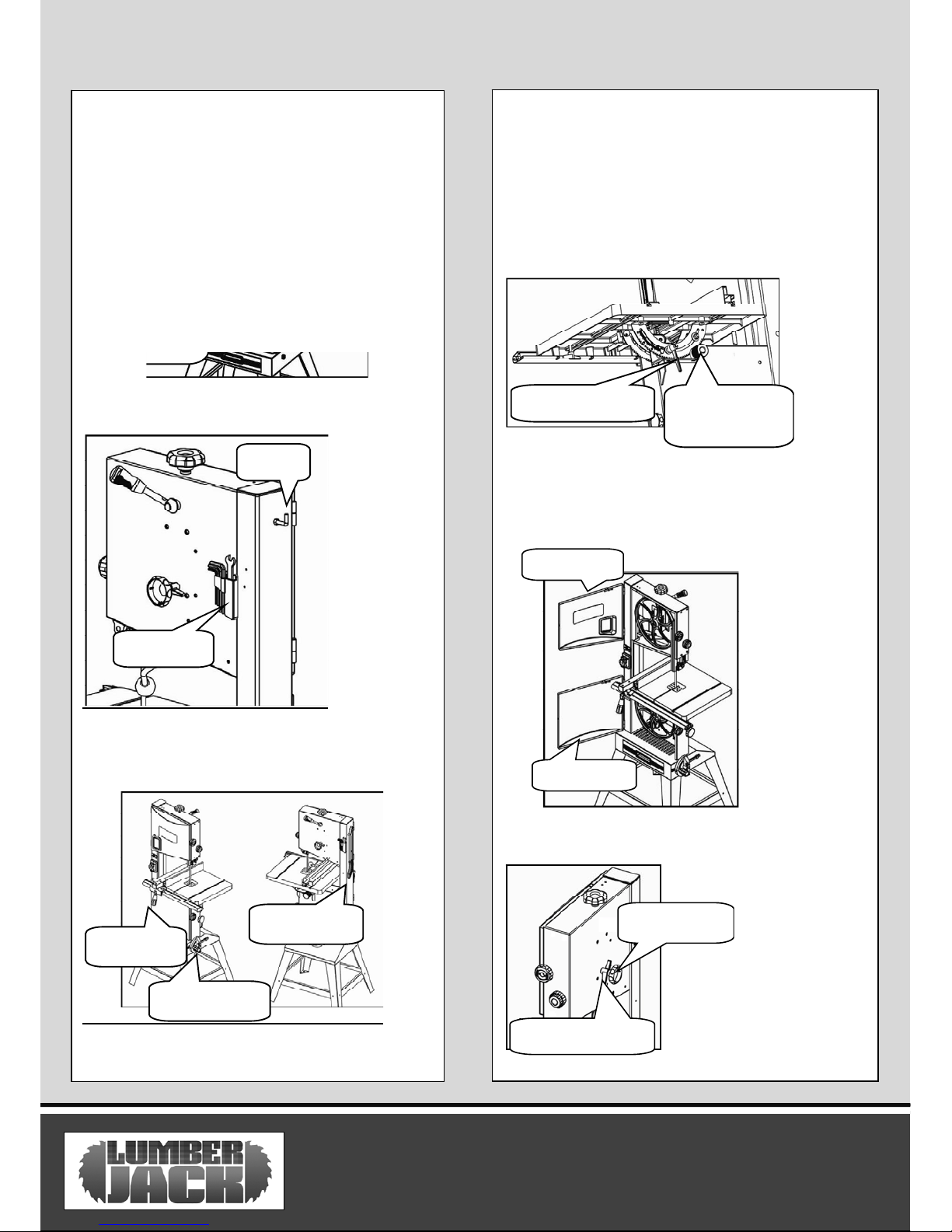 LUMBER JACK