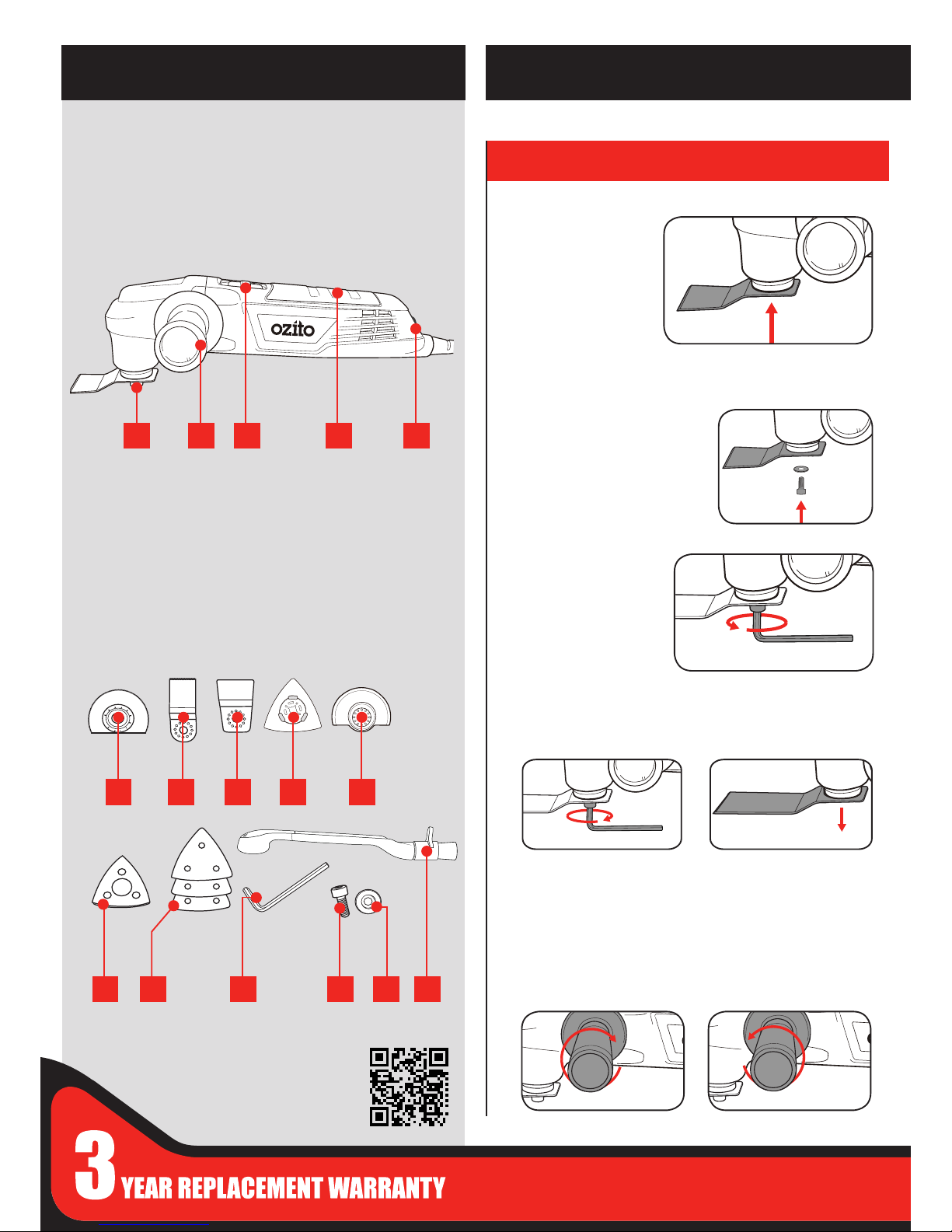 ozito

3 YEAR REPLACEMENT WARRANTY