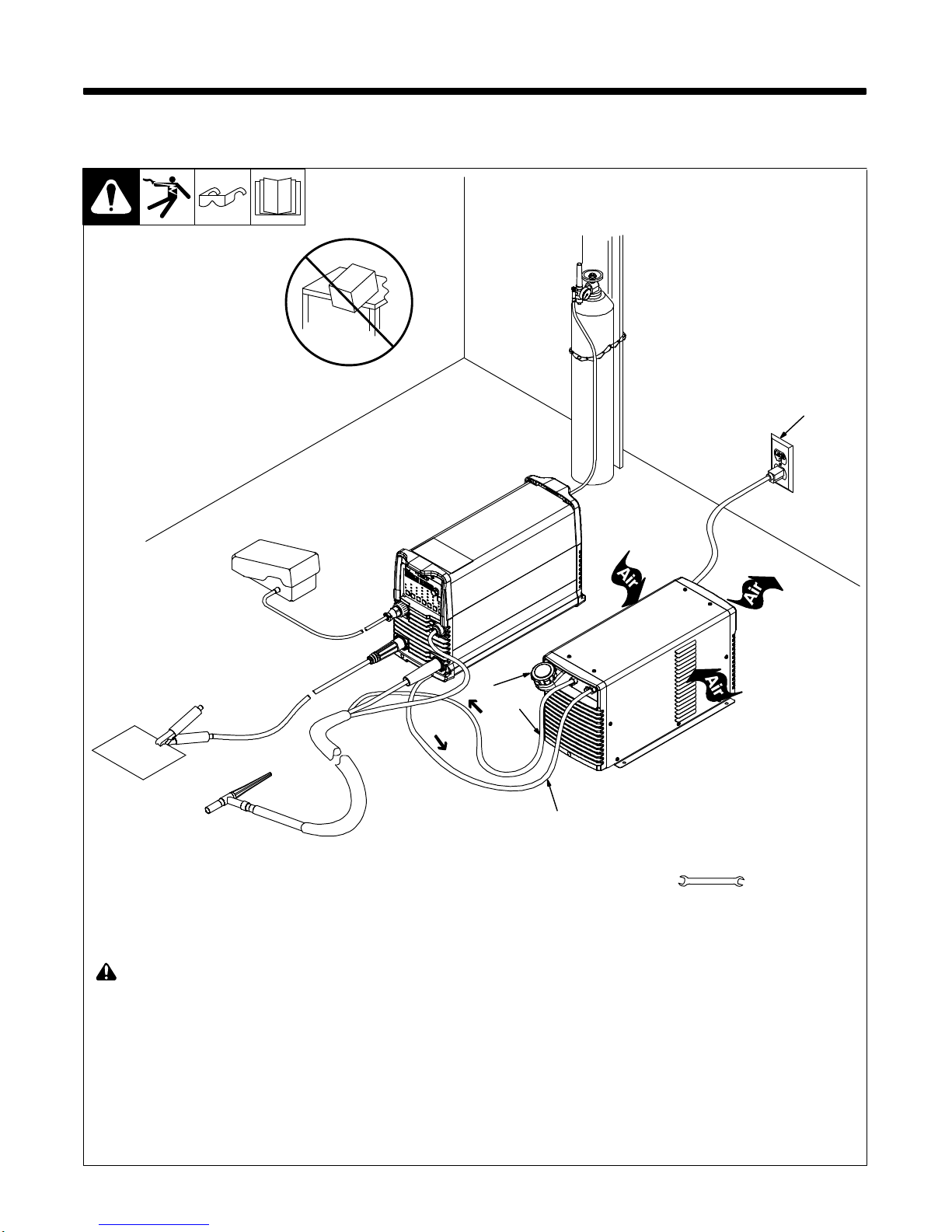 Air

Air

Air