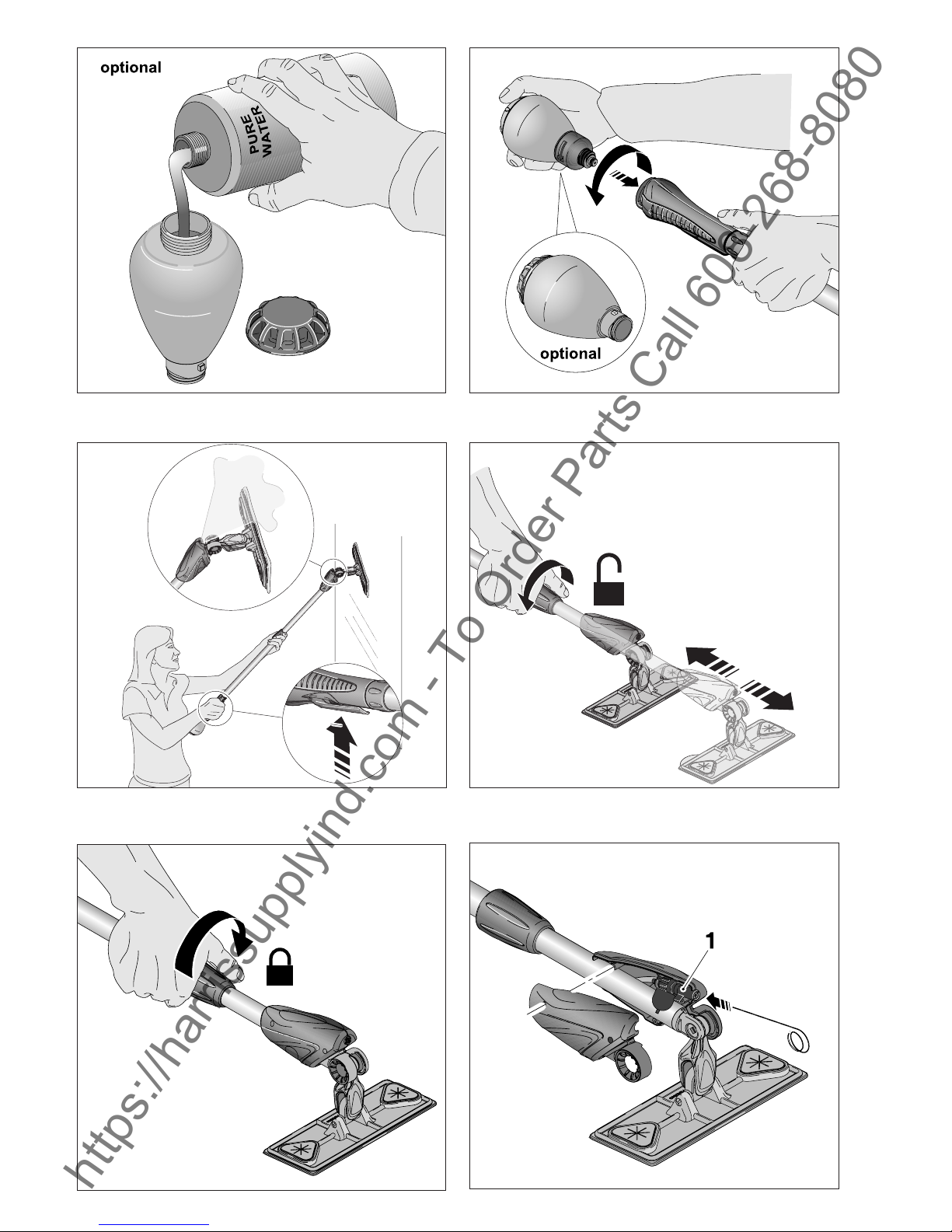 optional

PURE WATER

optional

1

https://harrissupplyind.com - To Order Parts Call 608-268-8080