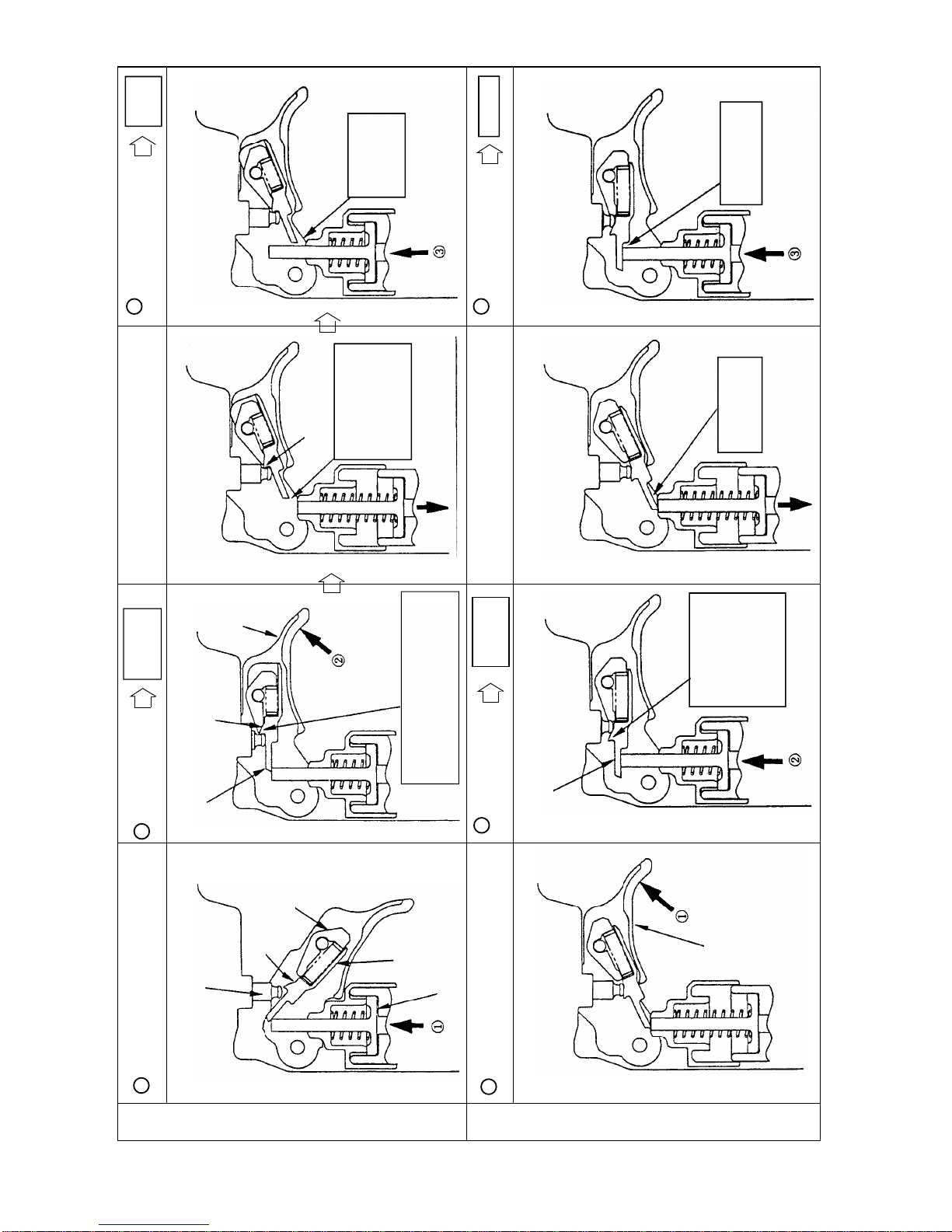 ③

③

②

②

①

①