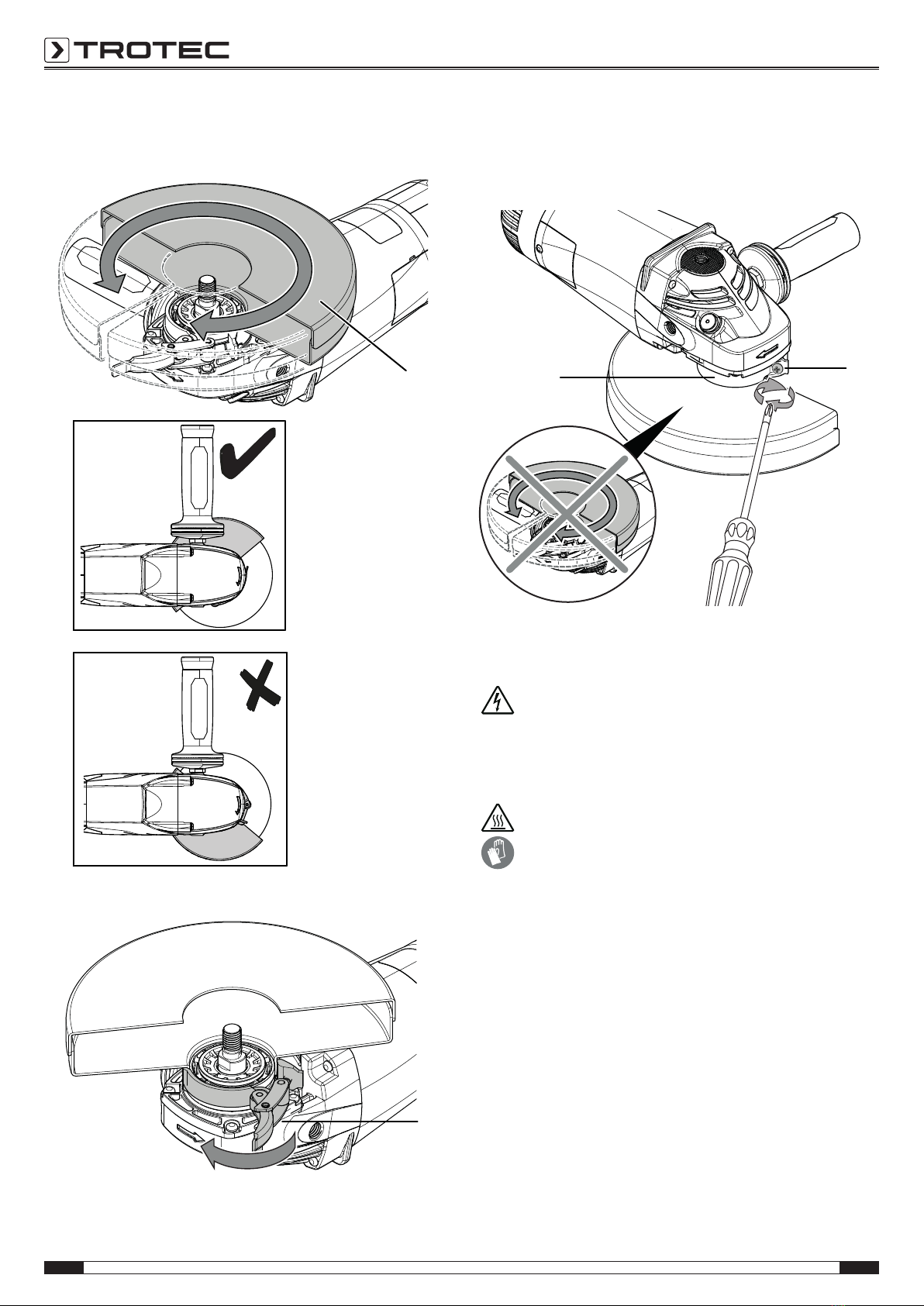 TROTEC