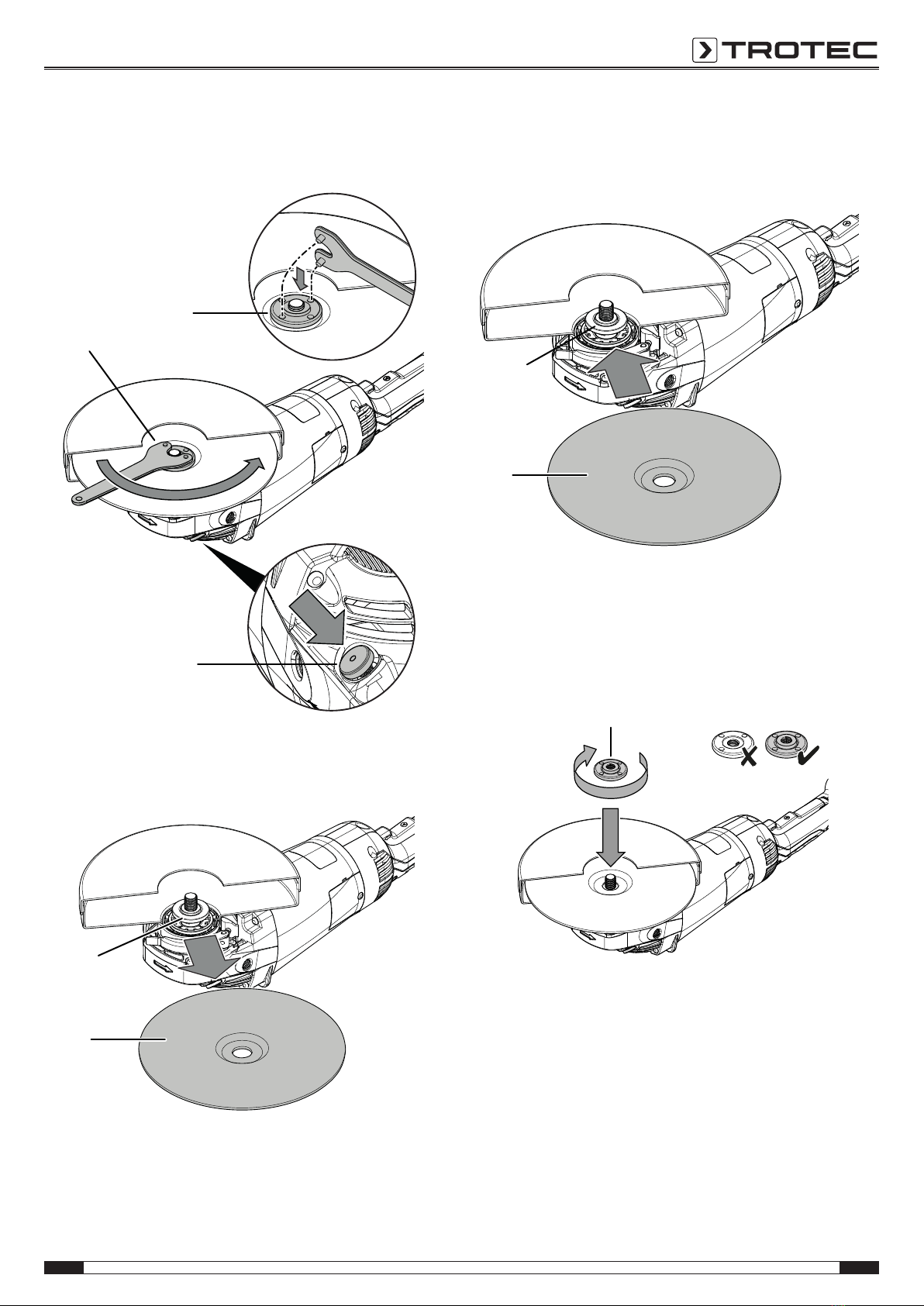 TROTEC