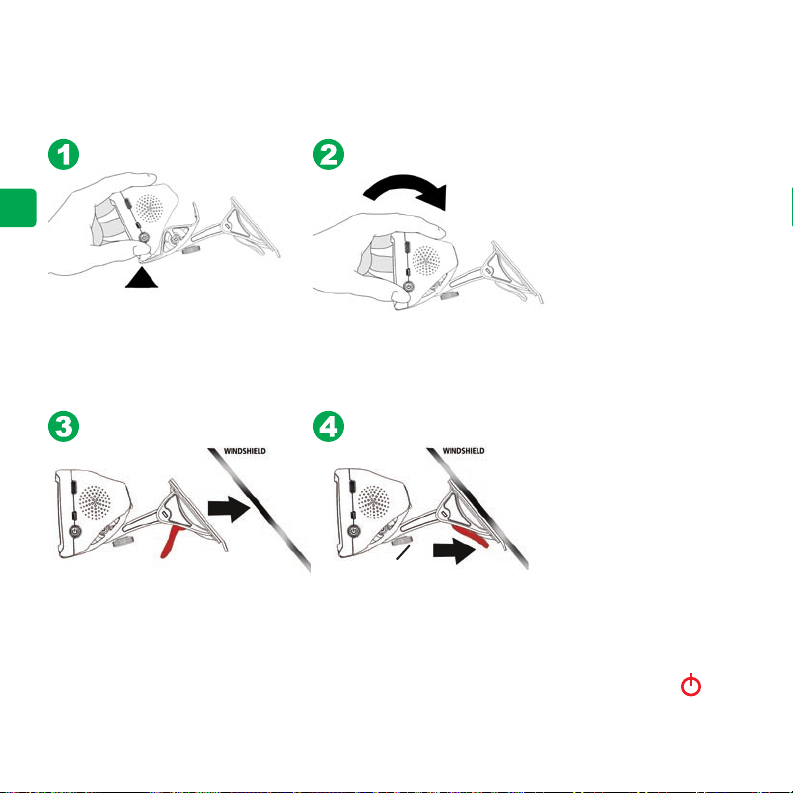 1

2

3

WINDSHIELD

4

WINDSHIELD