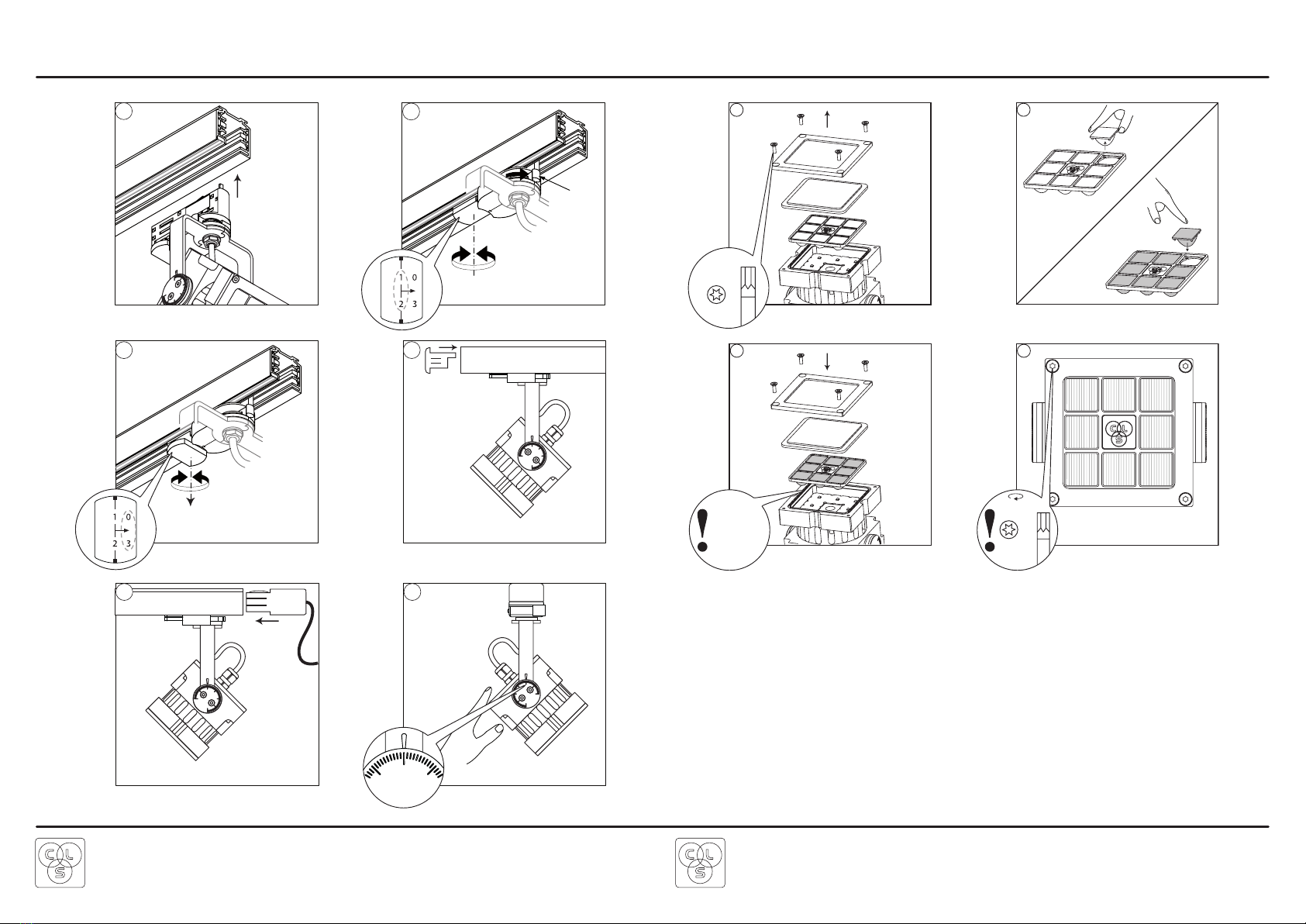 1 0
2 3

1 0
2 3

C L
S

C L
S

C L
S