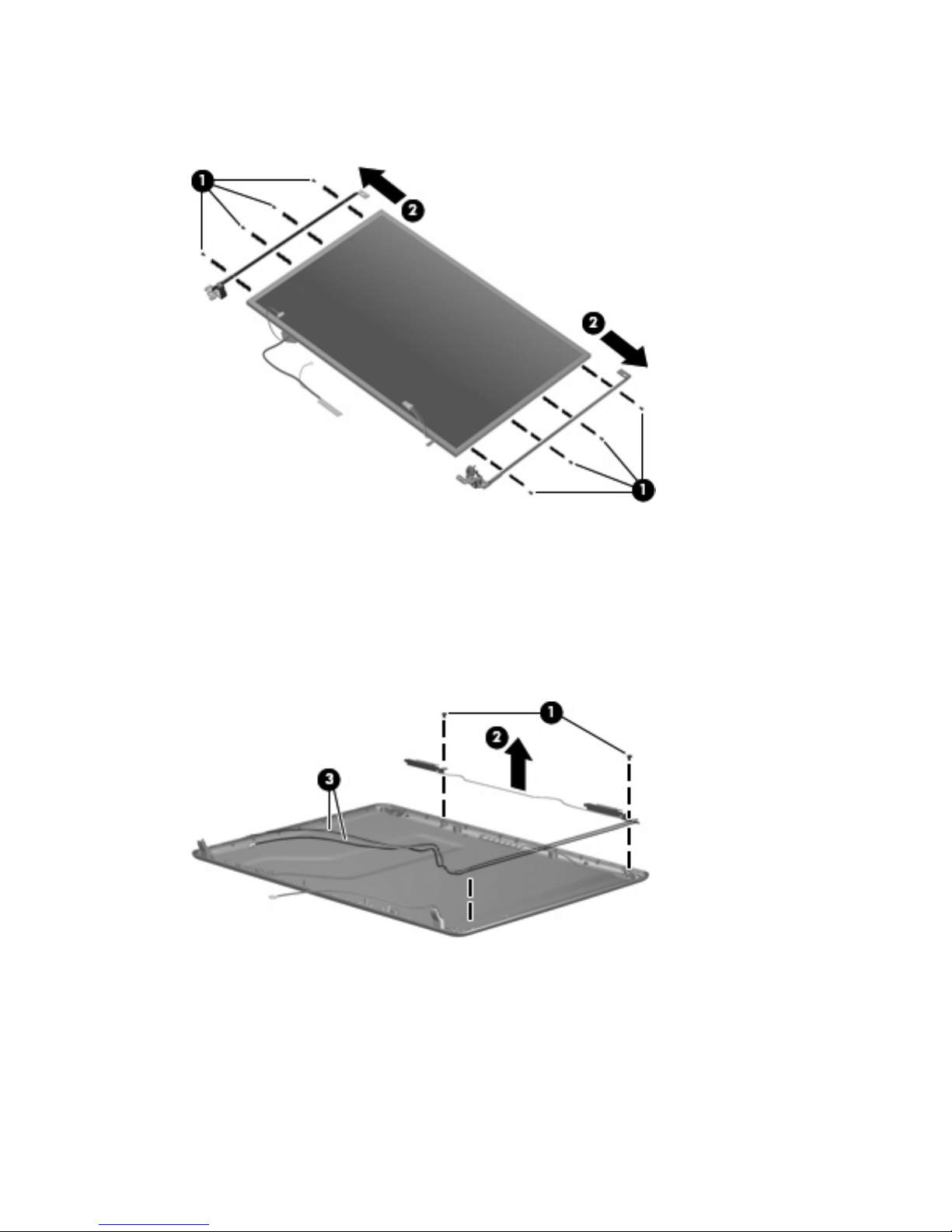 1
2
2
1

1
2
3