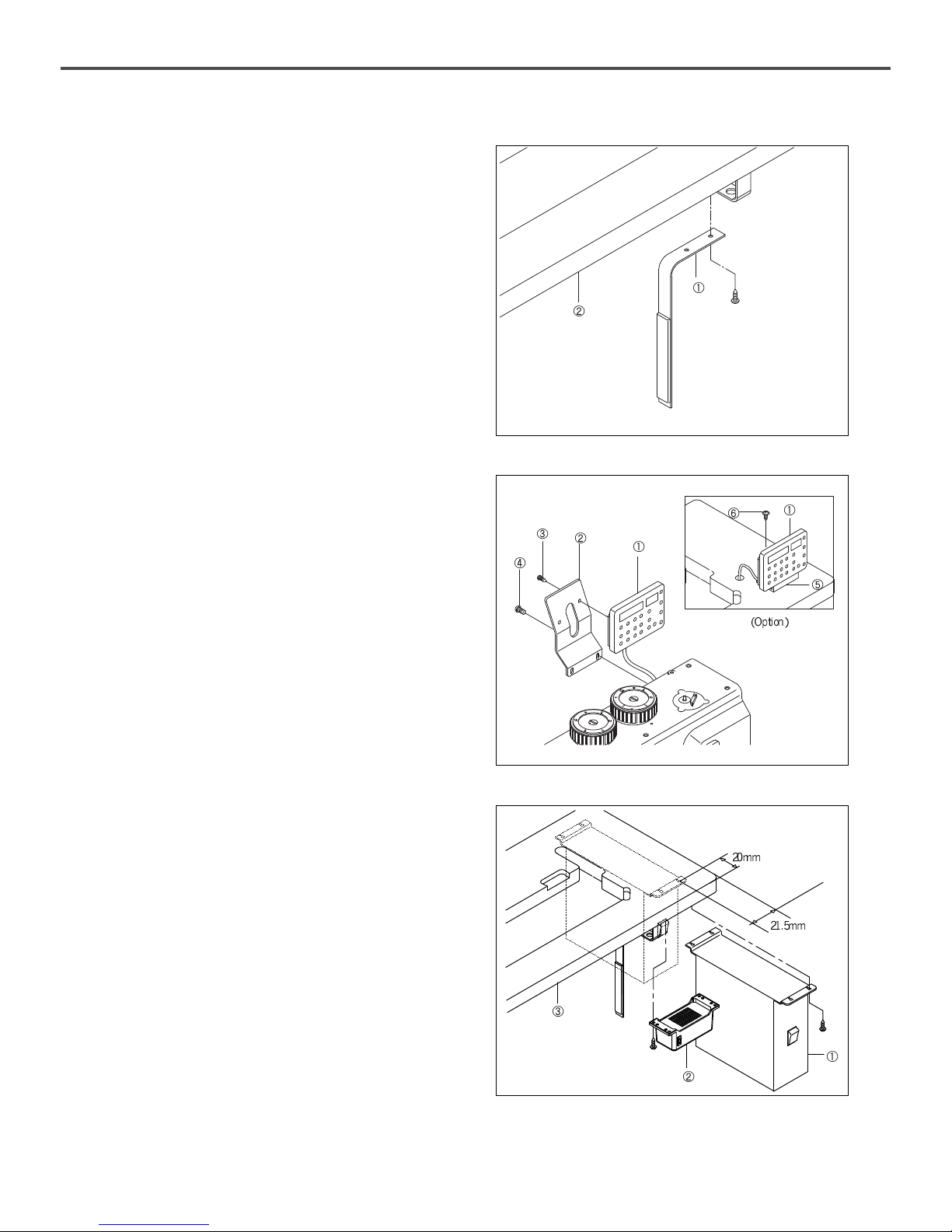 ①
②

⑥
①
③
②
①
④
⑤
(Option)

20mm
21.5mm
③
①
②