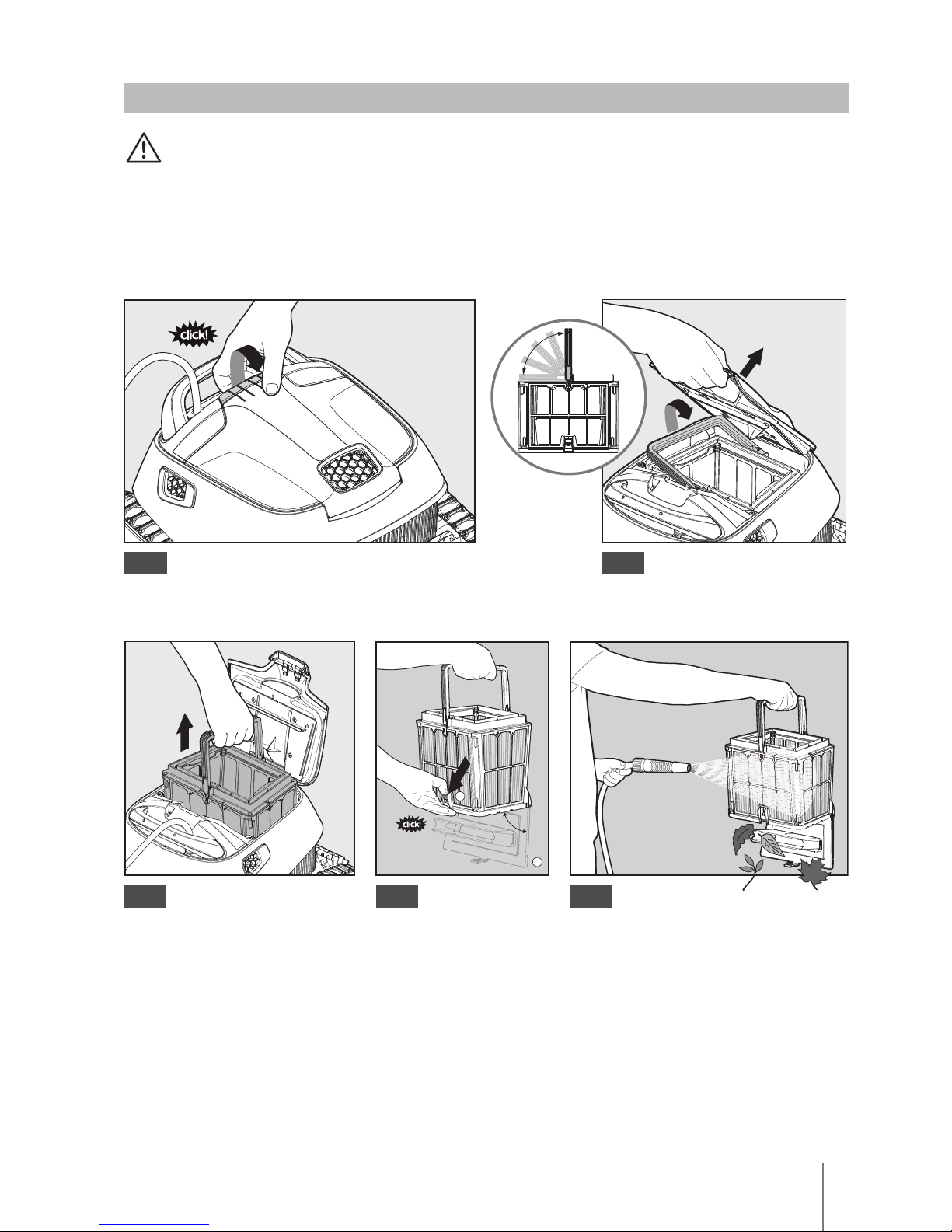 click!

click!