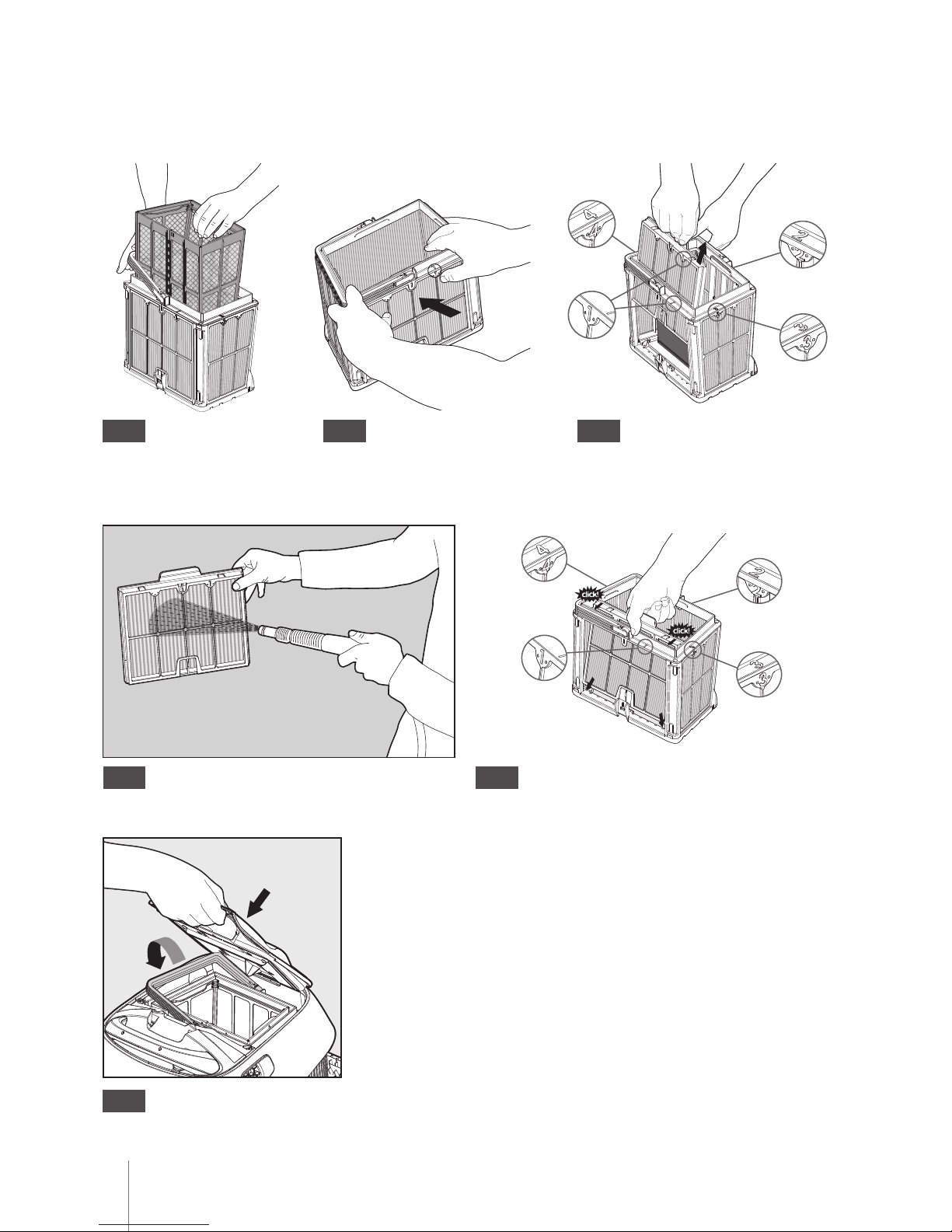 click!

click!