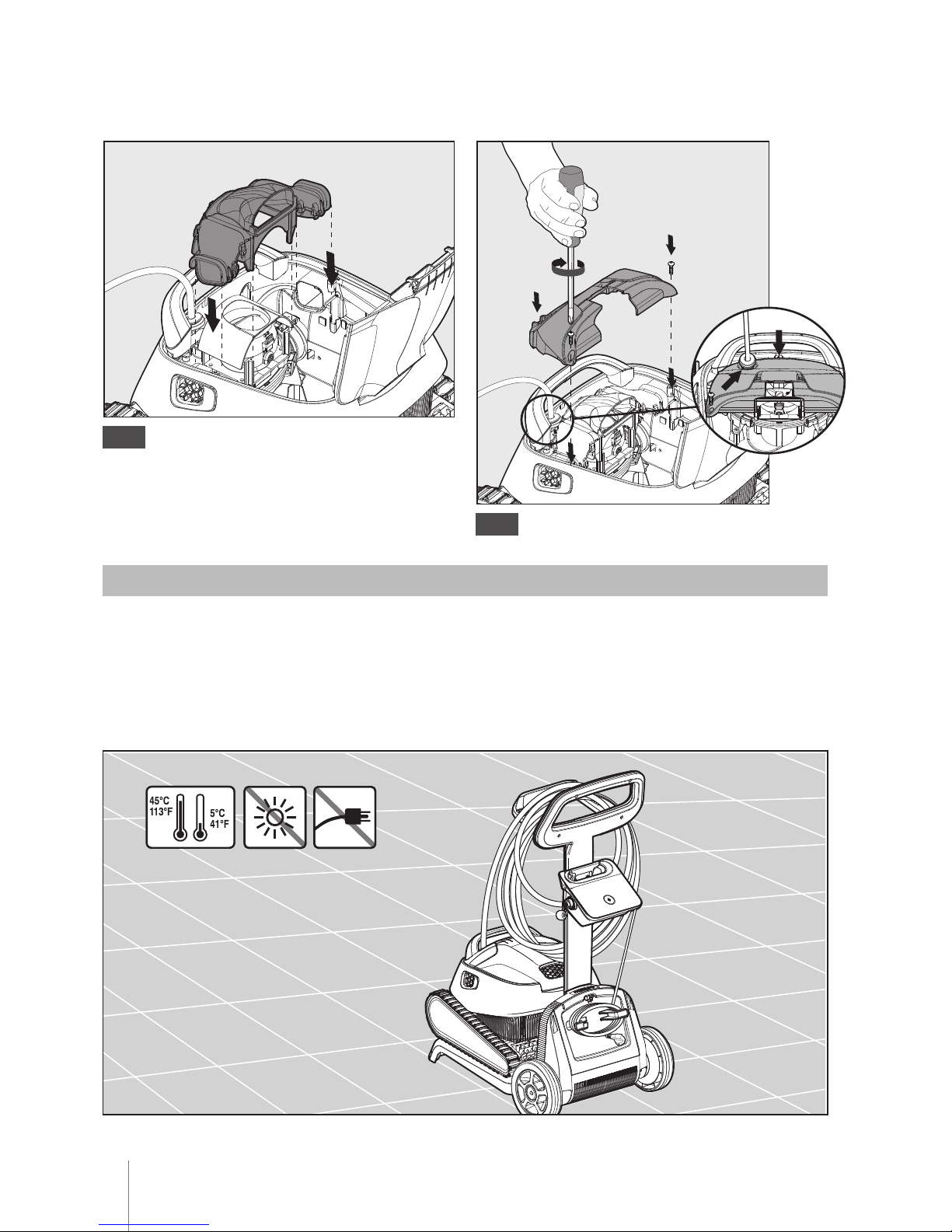 45°C
113°F
5°C
41°F