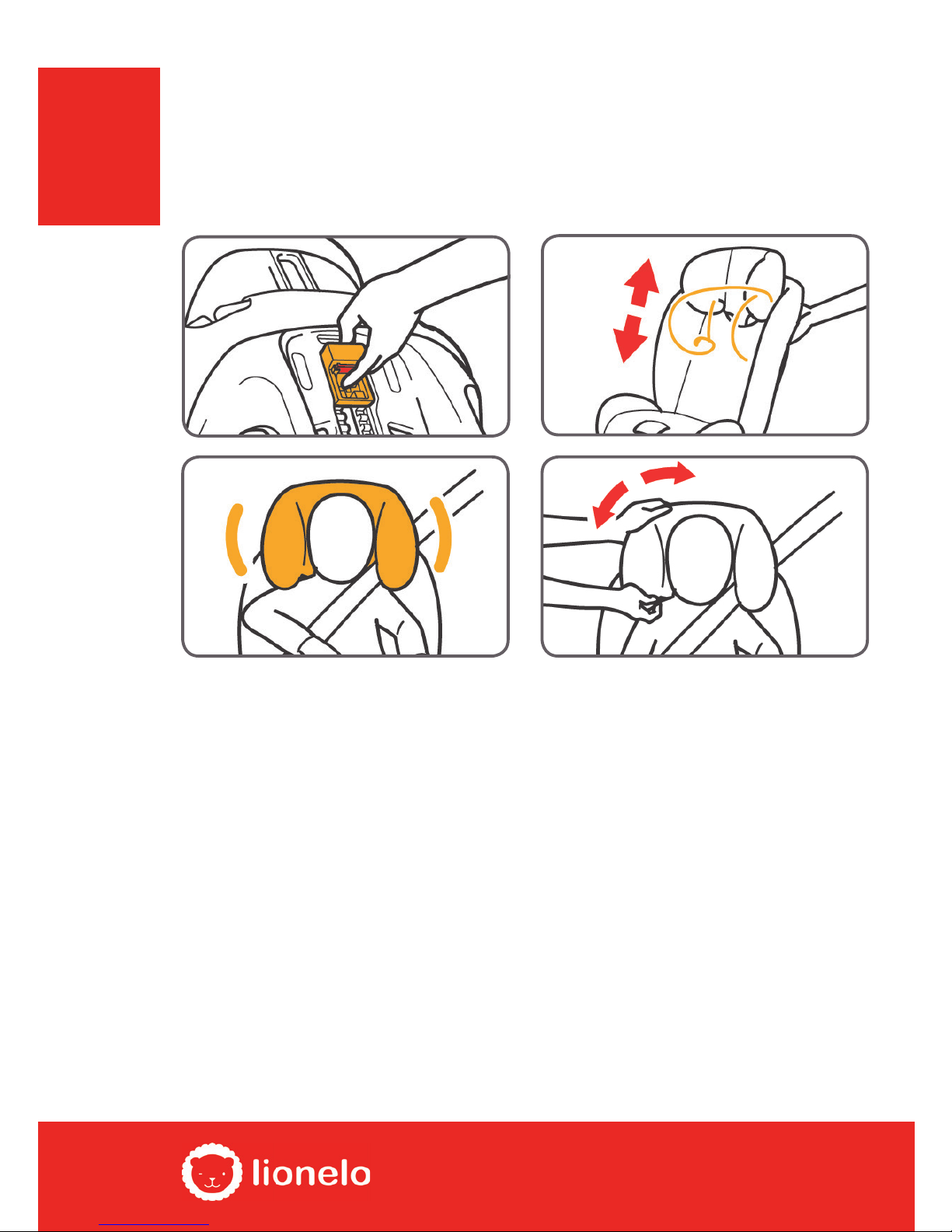 lionelo