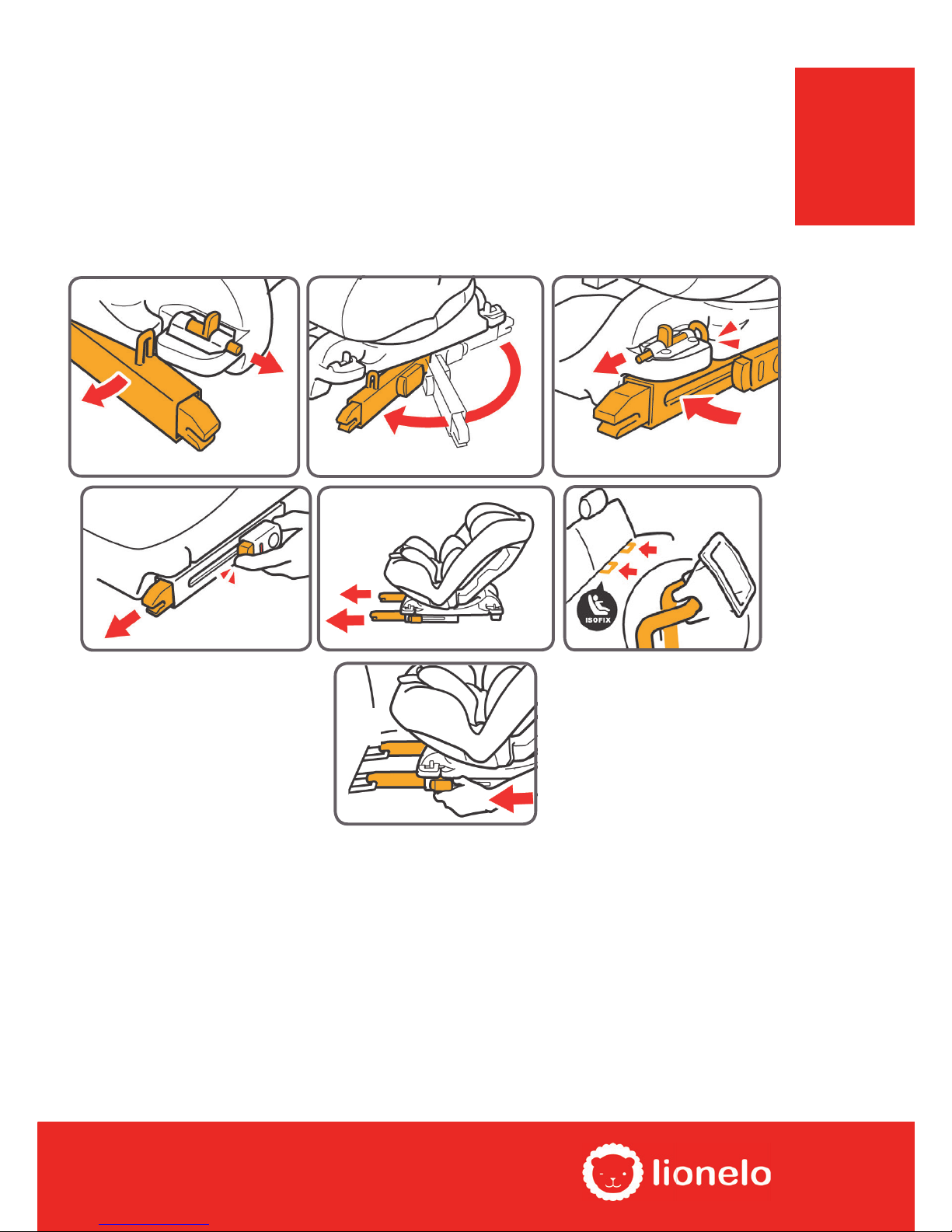 ISOFIX

lionelo