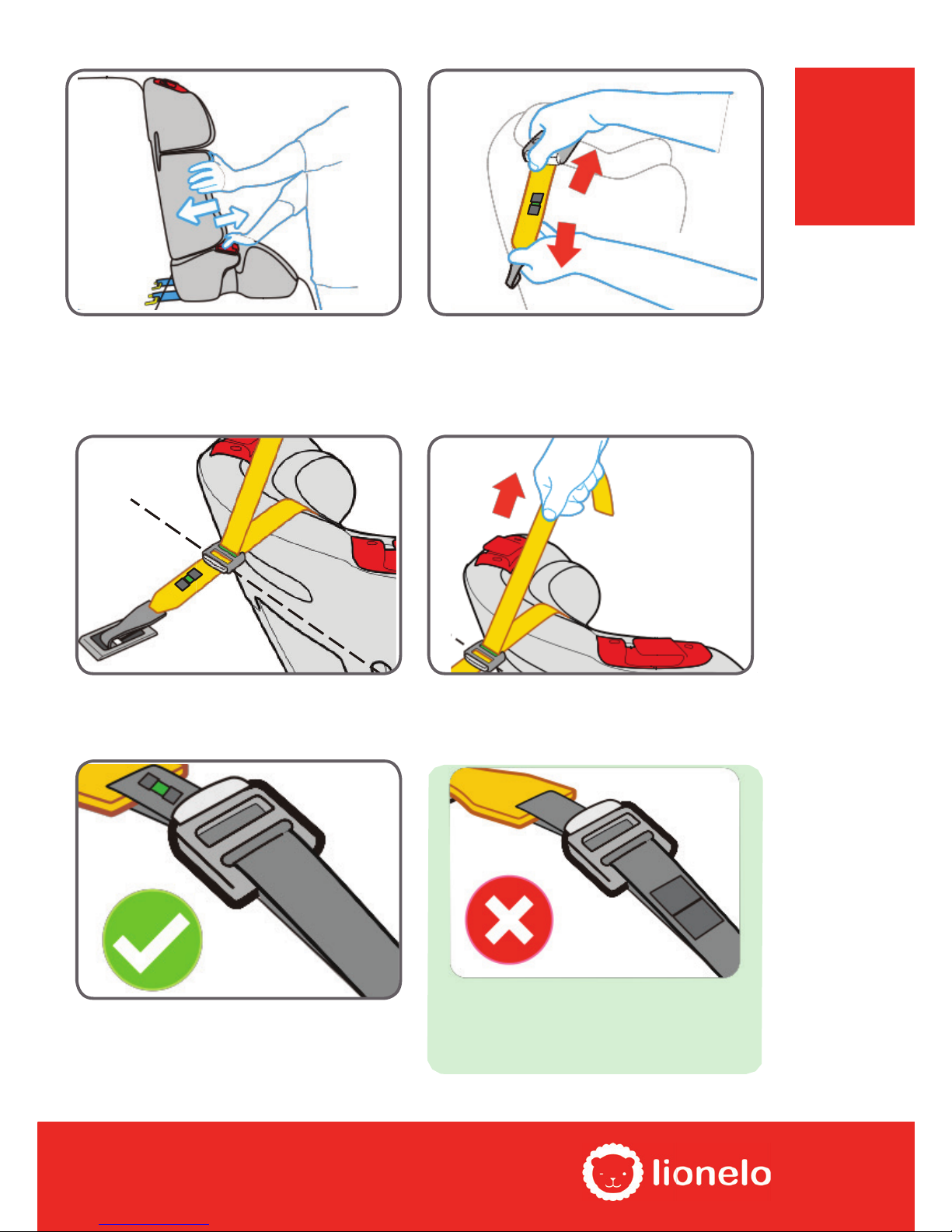 lionelo