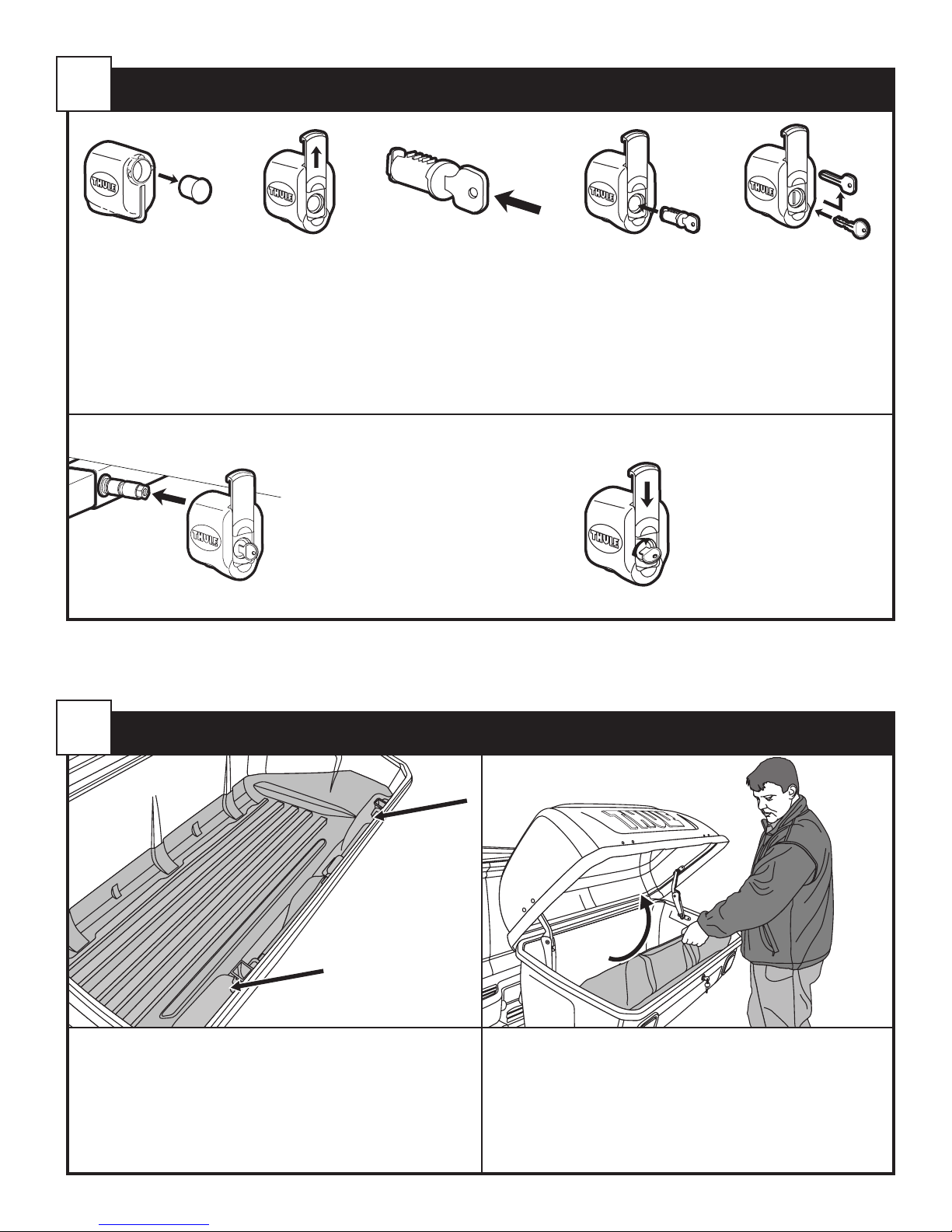 THULE

THULE

THULE

THULE

THULE

THULE

THULE