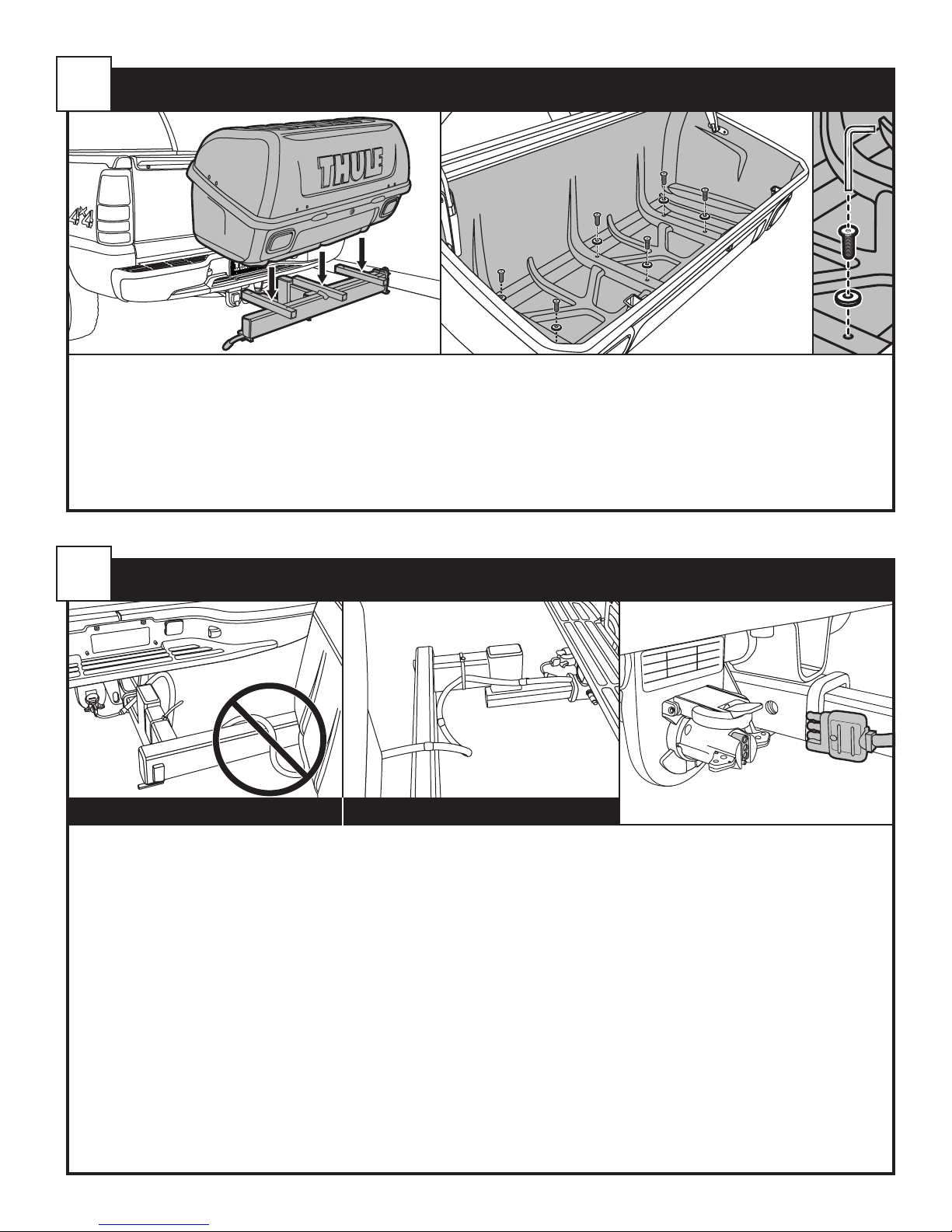 THULE

4x4