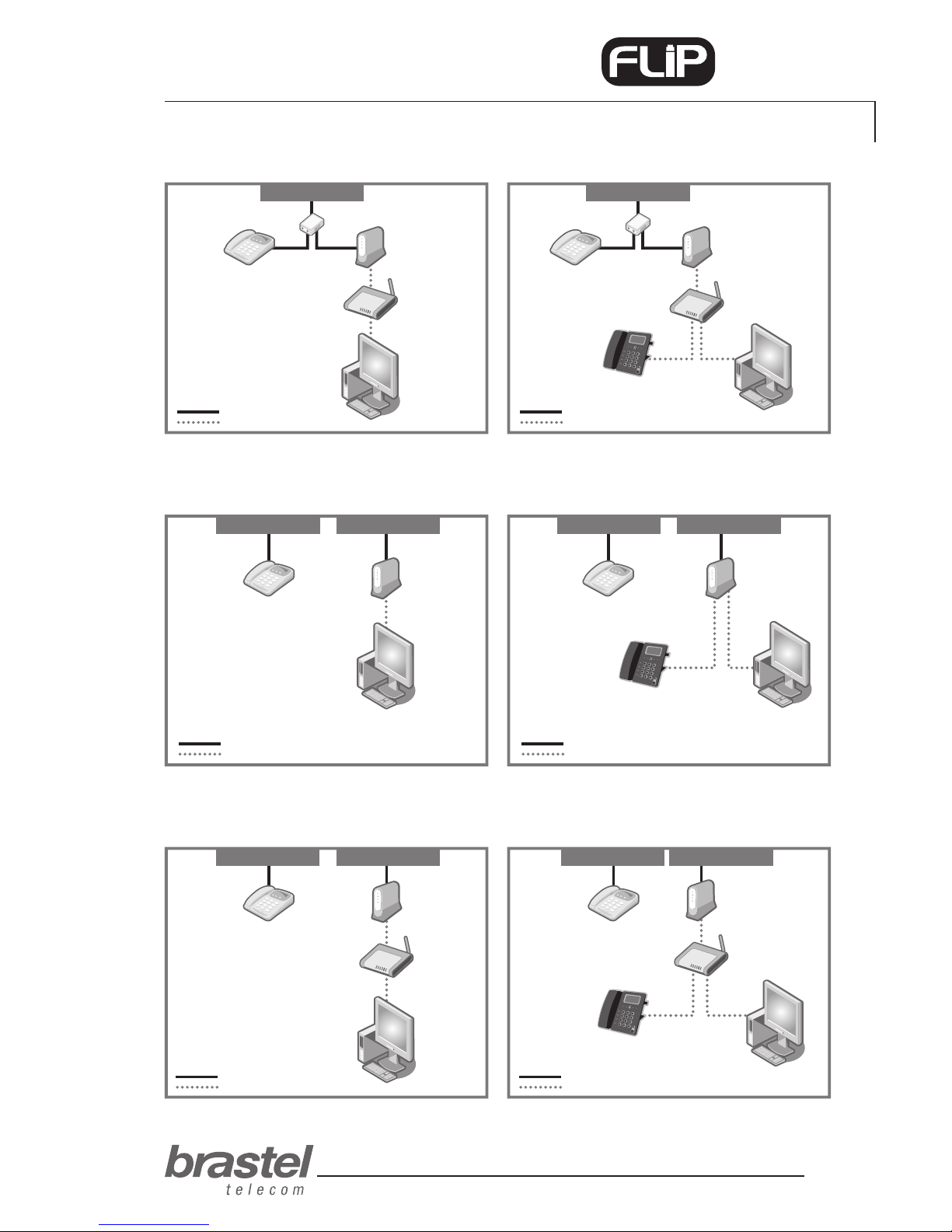 FLiP

brastel
telecom