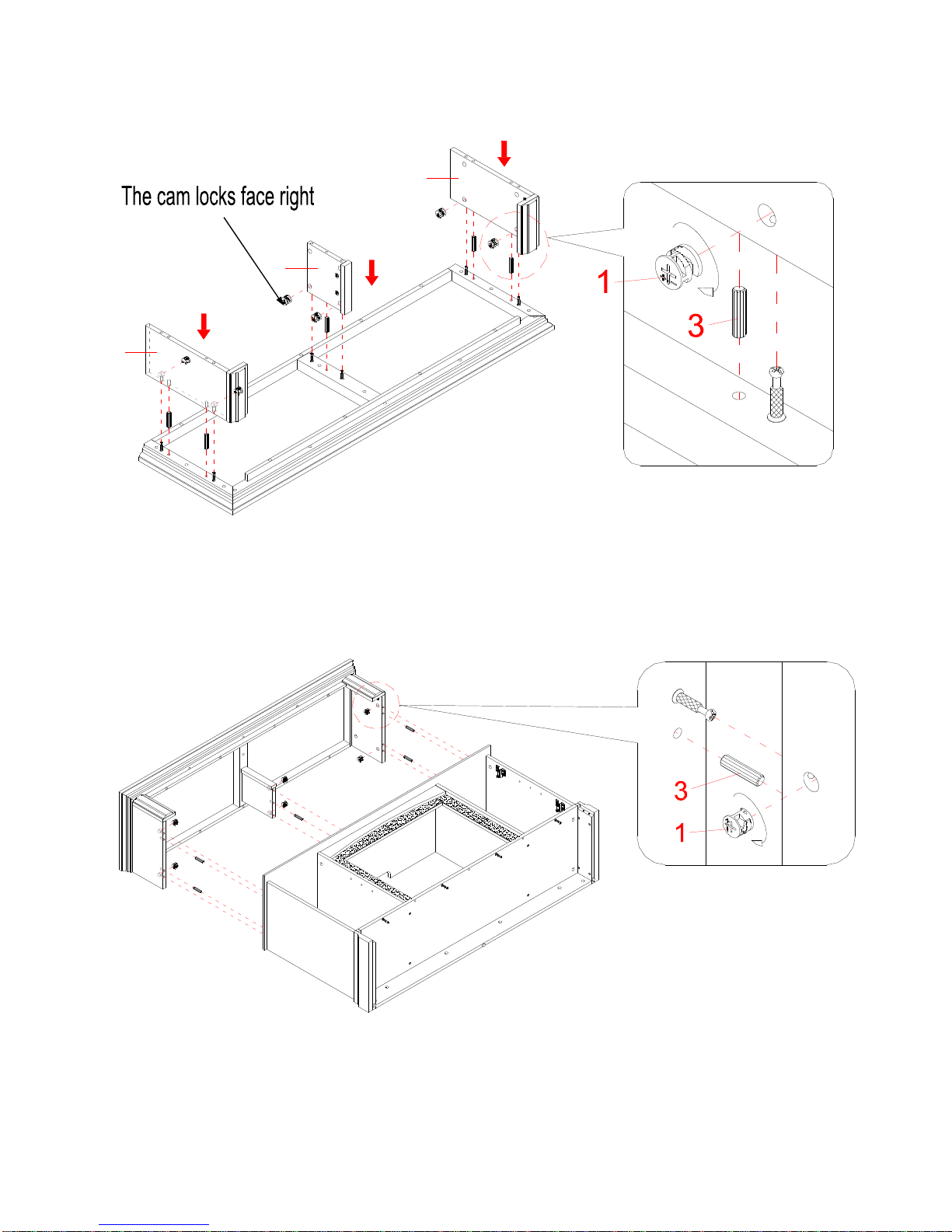 The cam locks face right

1

3

3

1