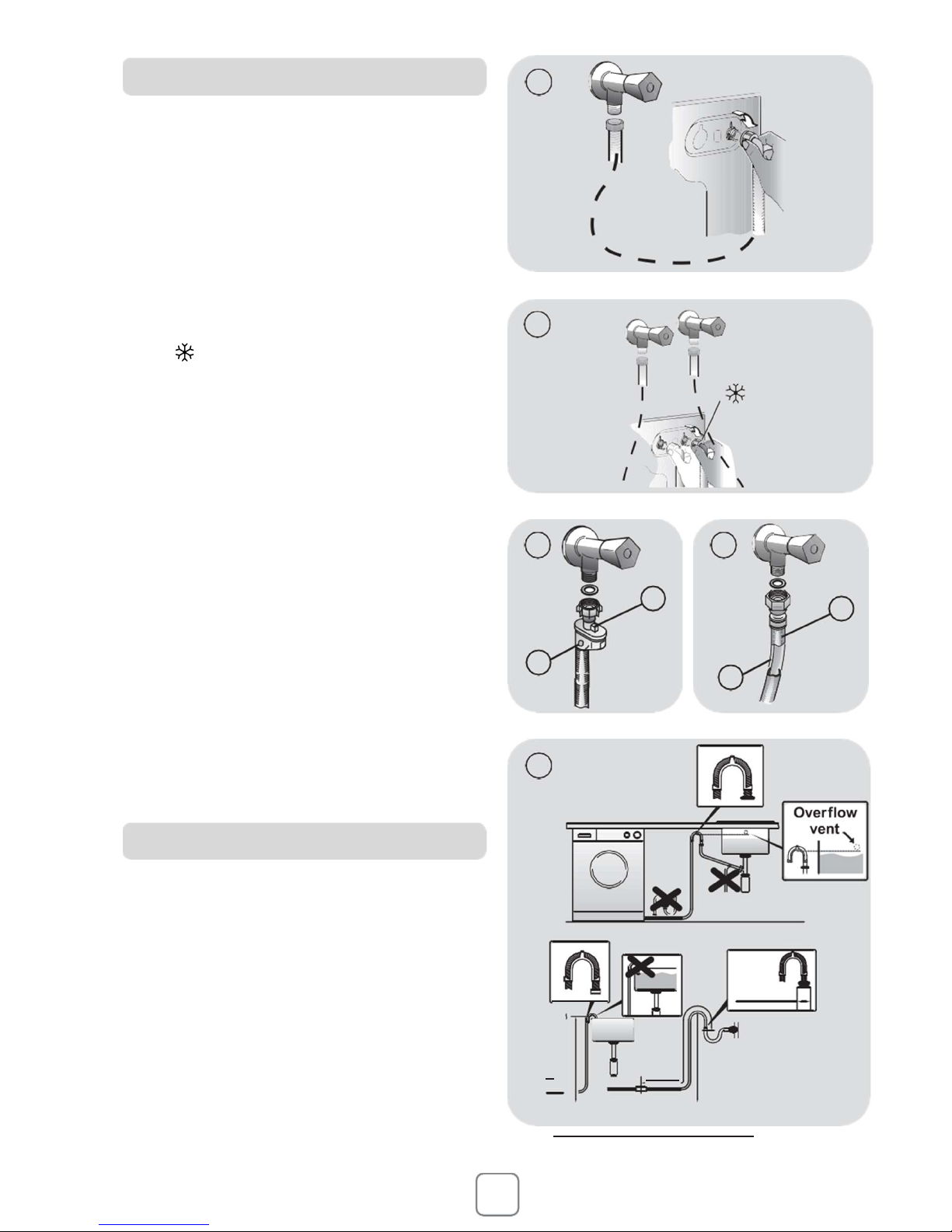 Overflow vent