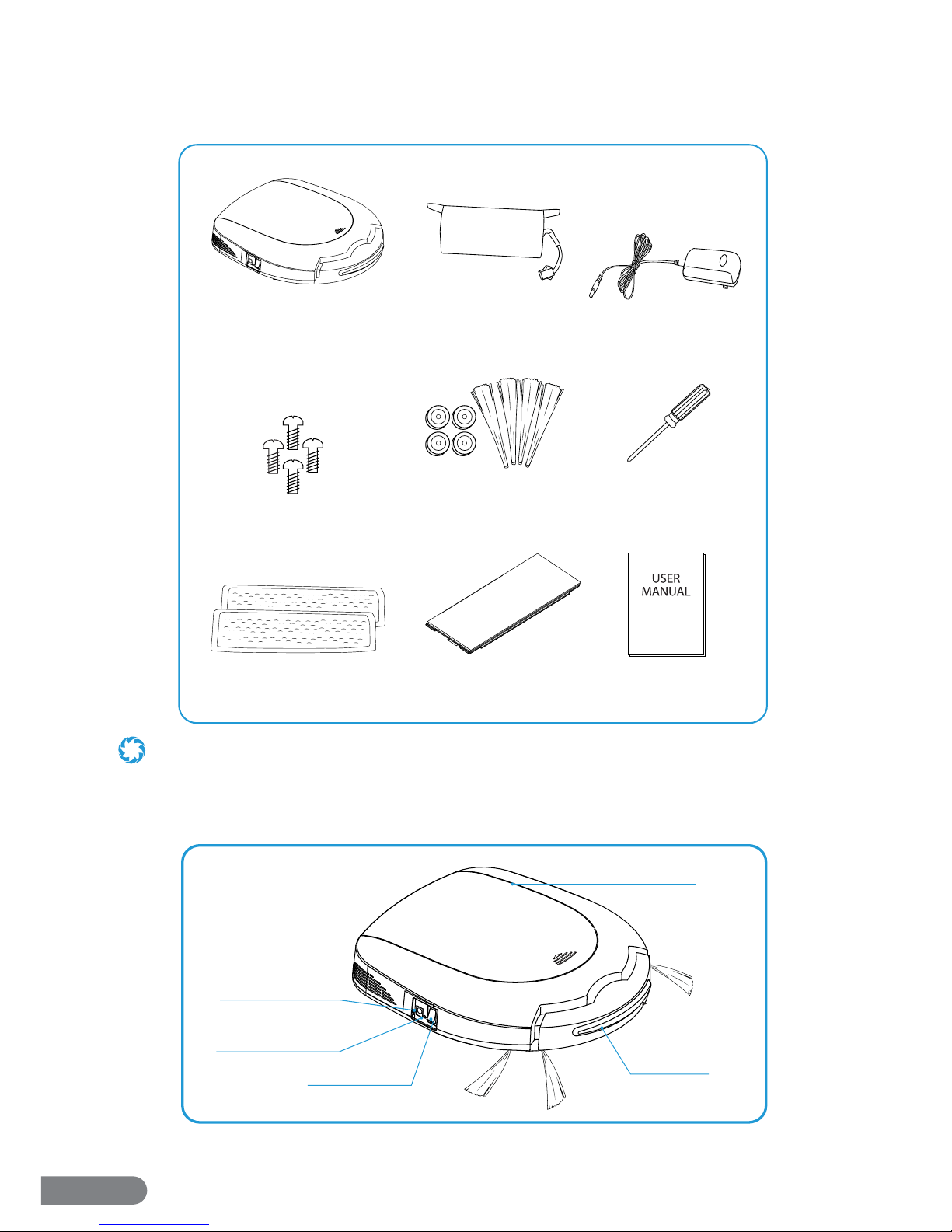 USER MANUAL