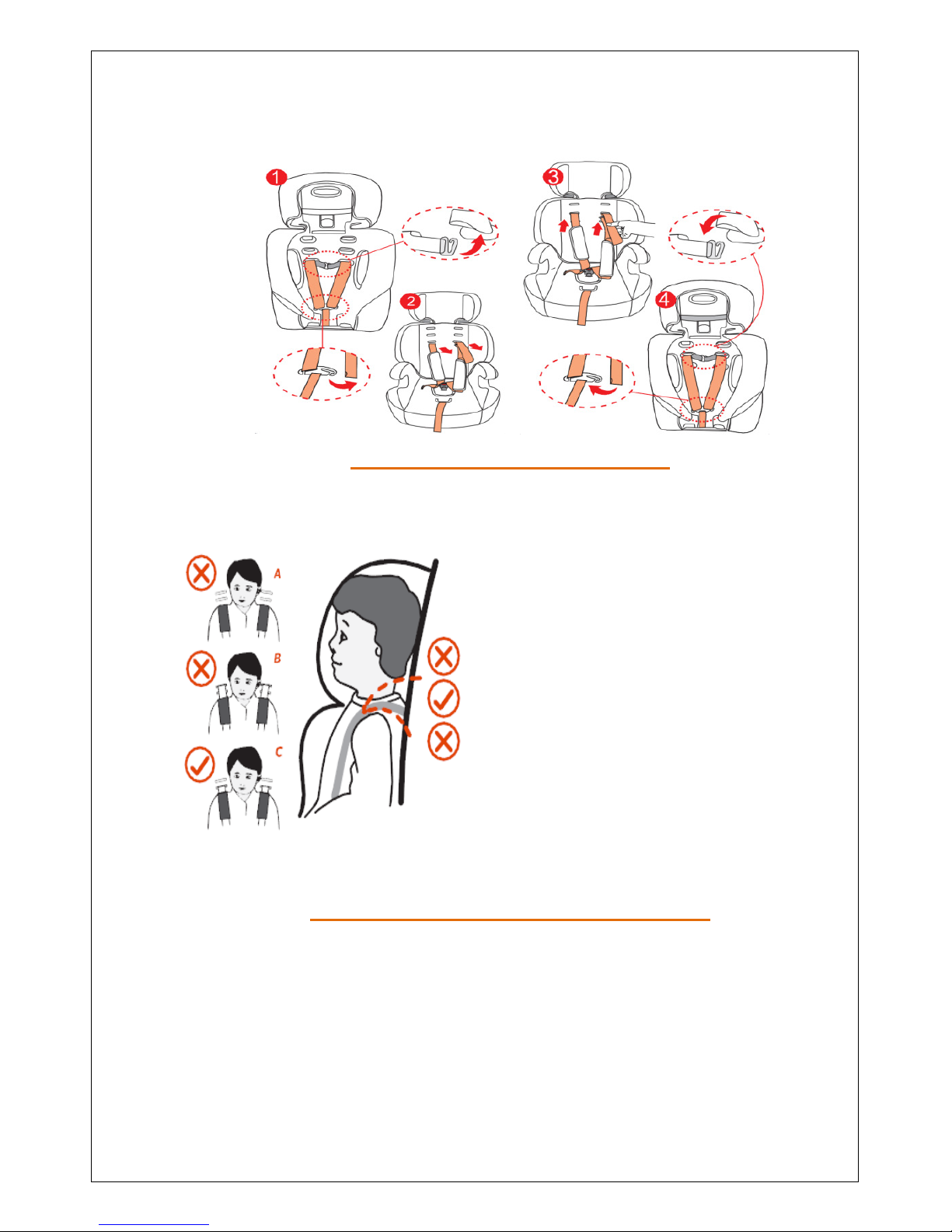 1
2
3
4

A
B
C