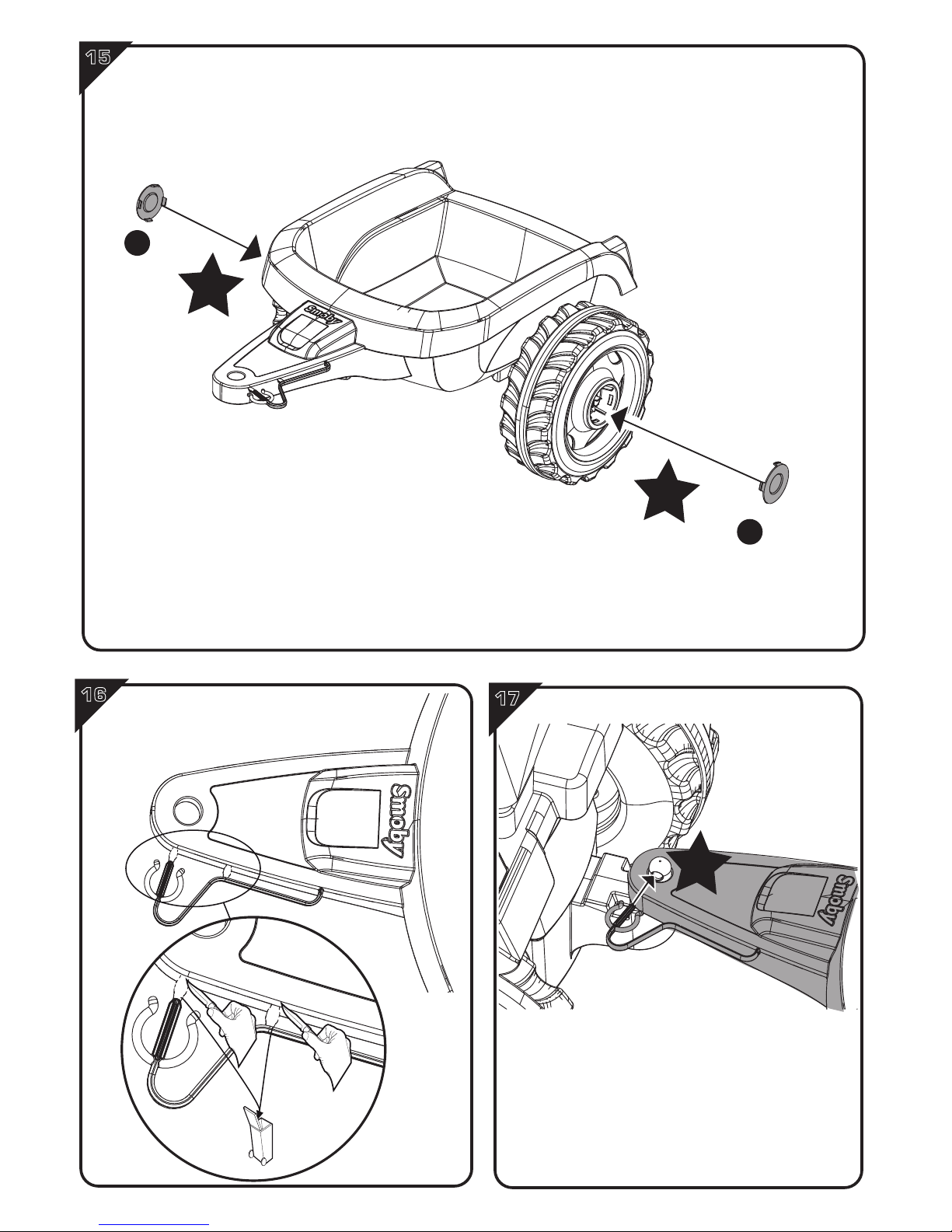 15

Smoby

16

Smoby

17

Smoby