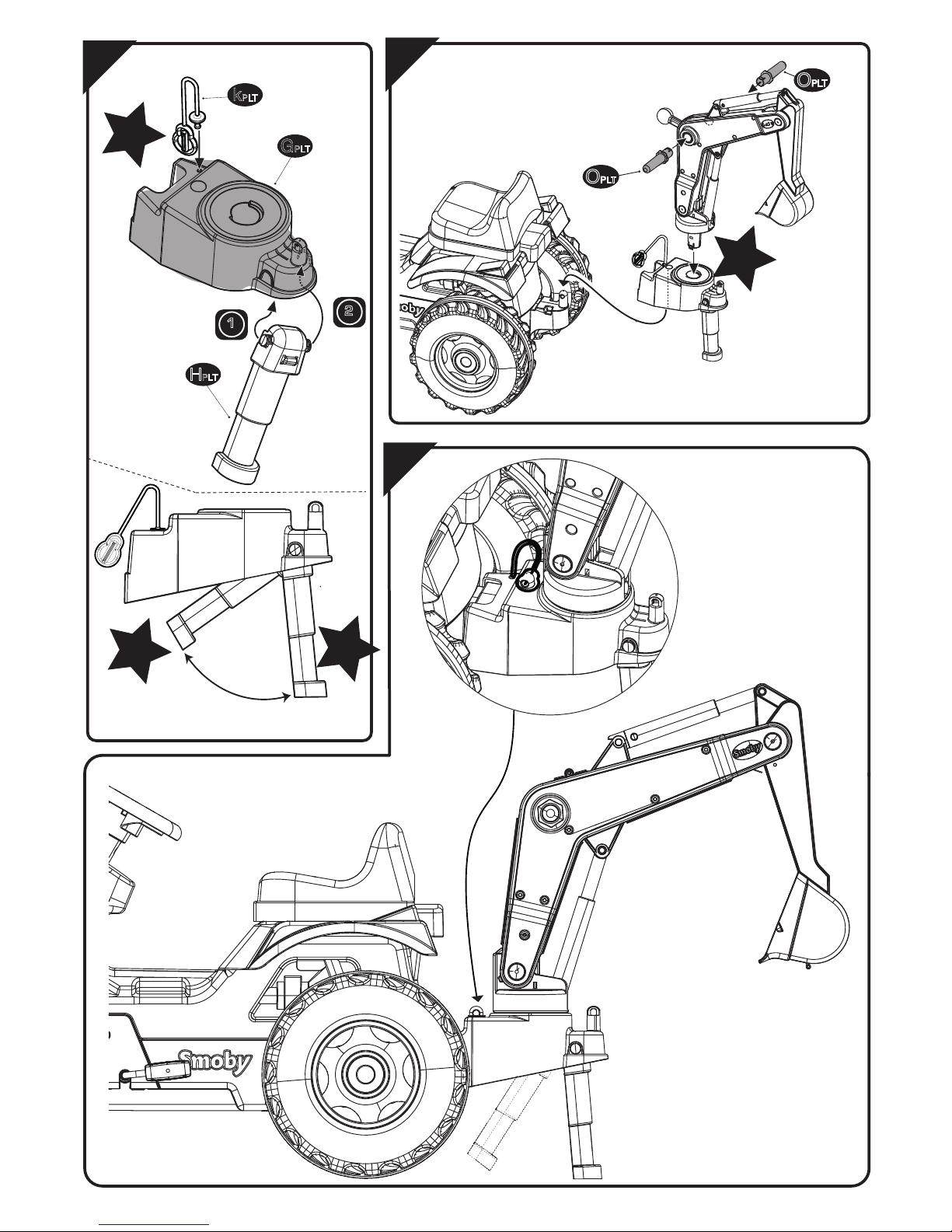 KPLT
GPLT
1
2
HPLT
OPLT
OPLT
Smoby
Smoby
Smoby