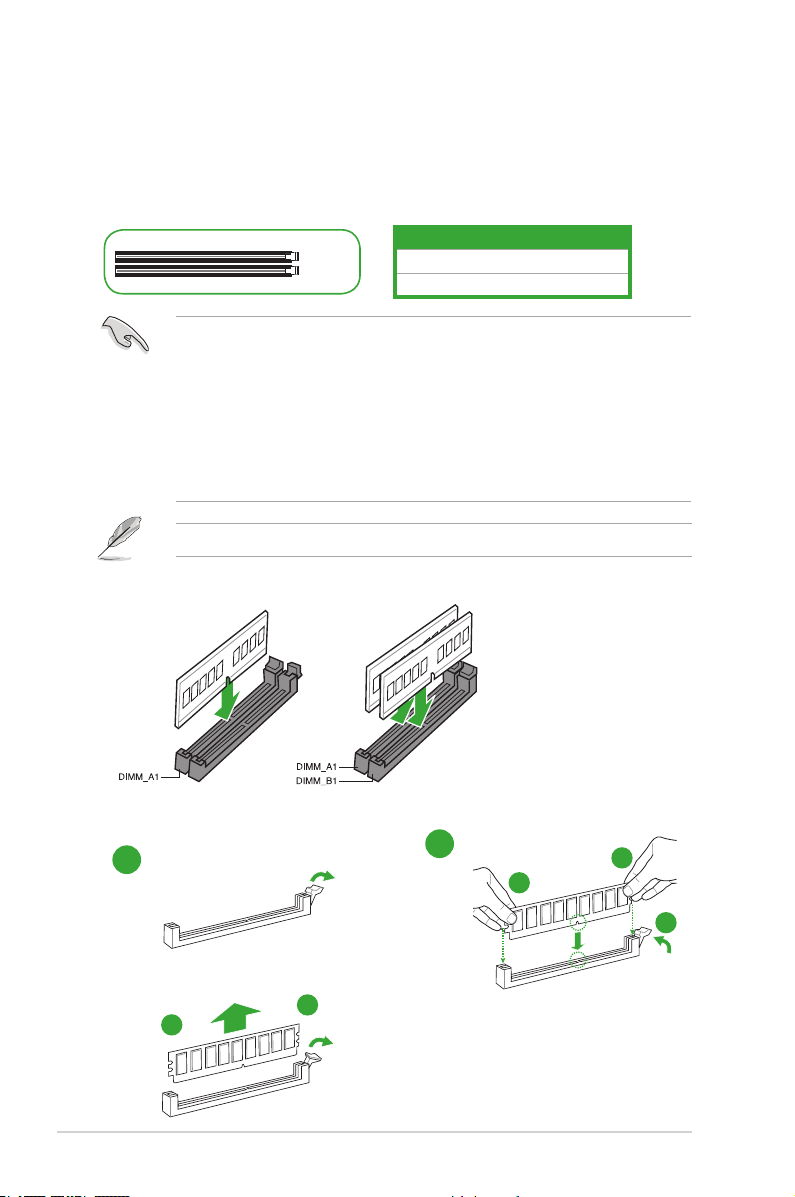 DIMM_A1

DIMM_A1
DIMM_B1