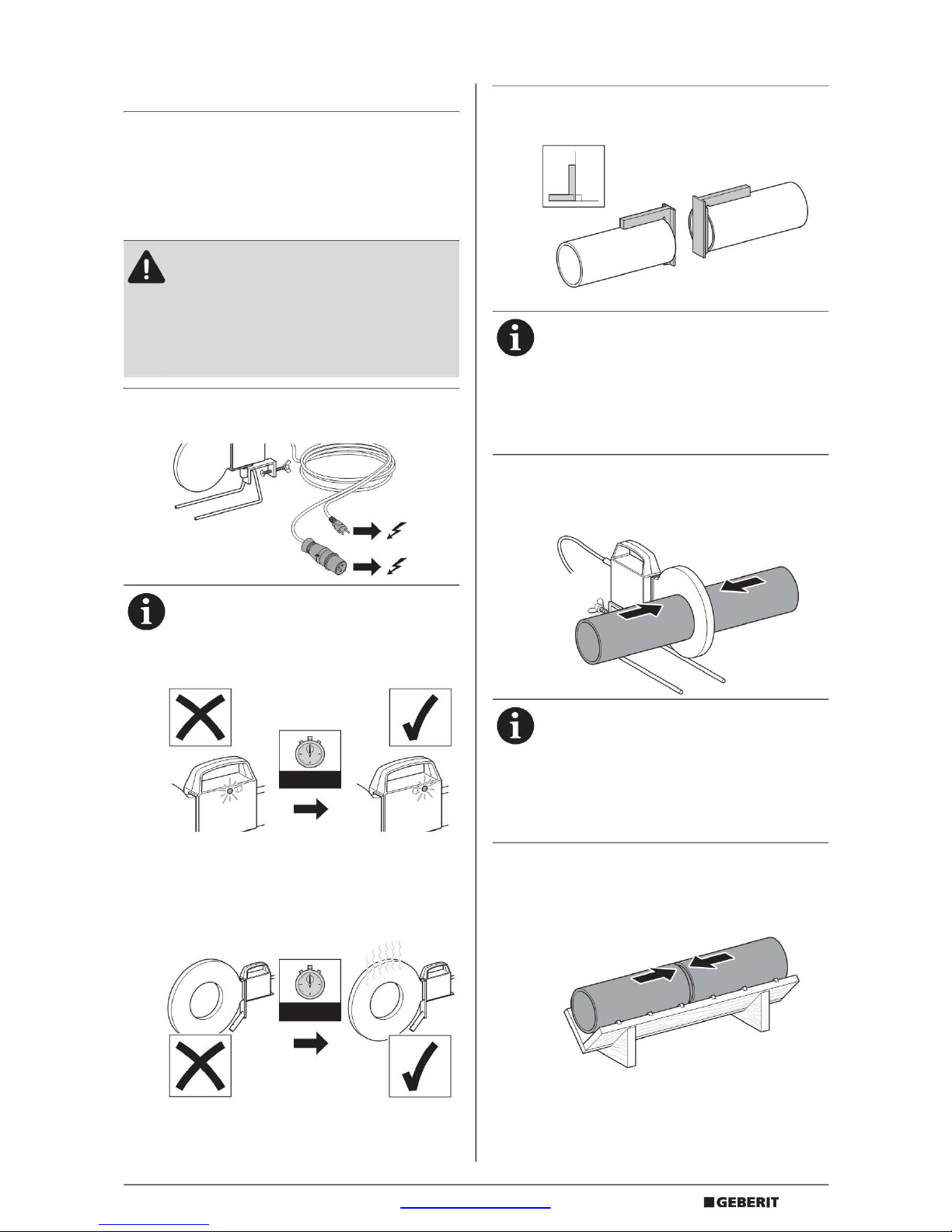 GEBERIT