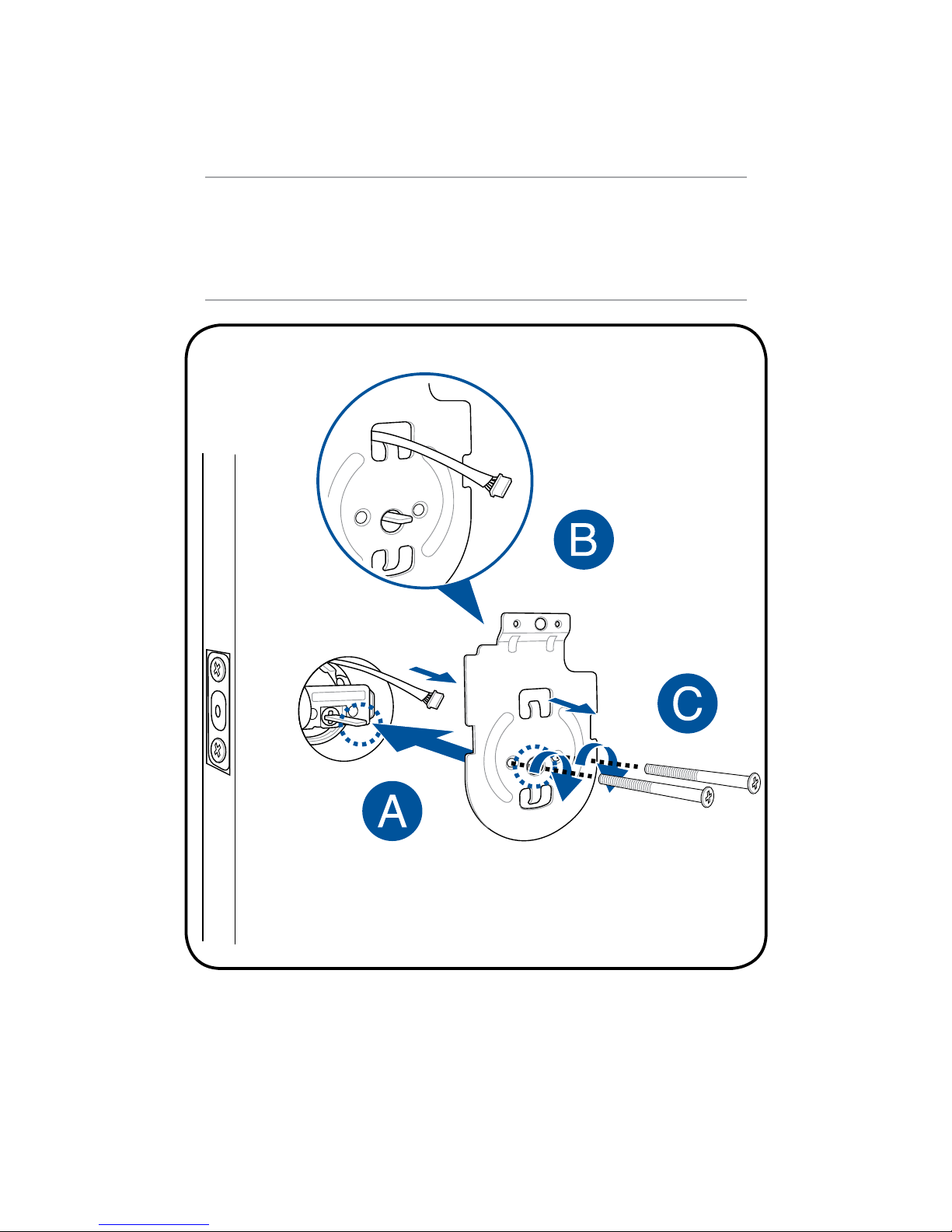 B

C

A