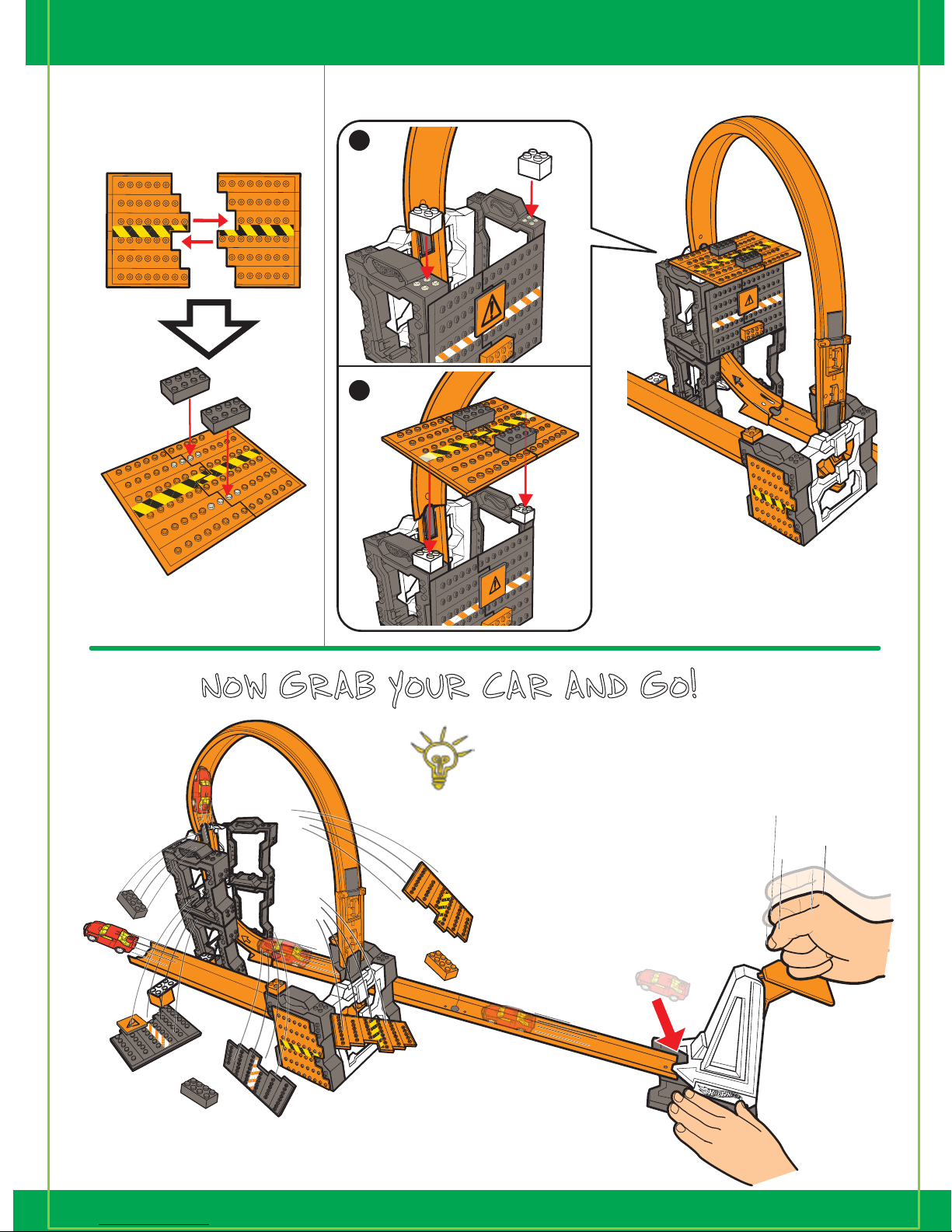 NOW GRAB YOUR CAR AND GO!