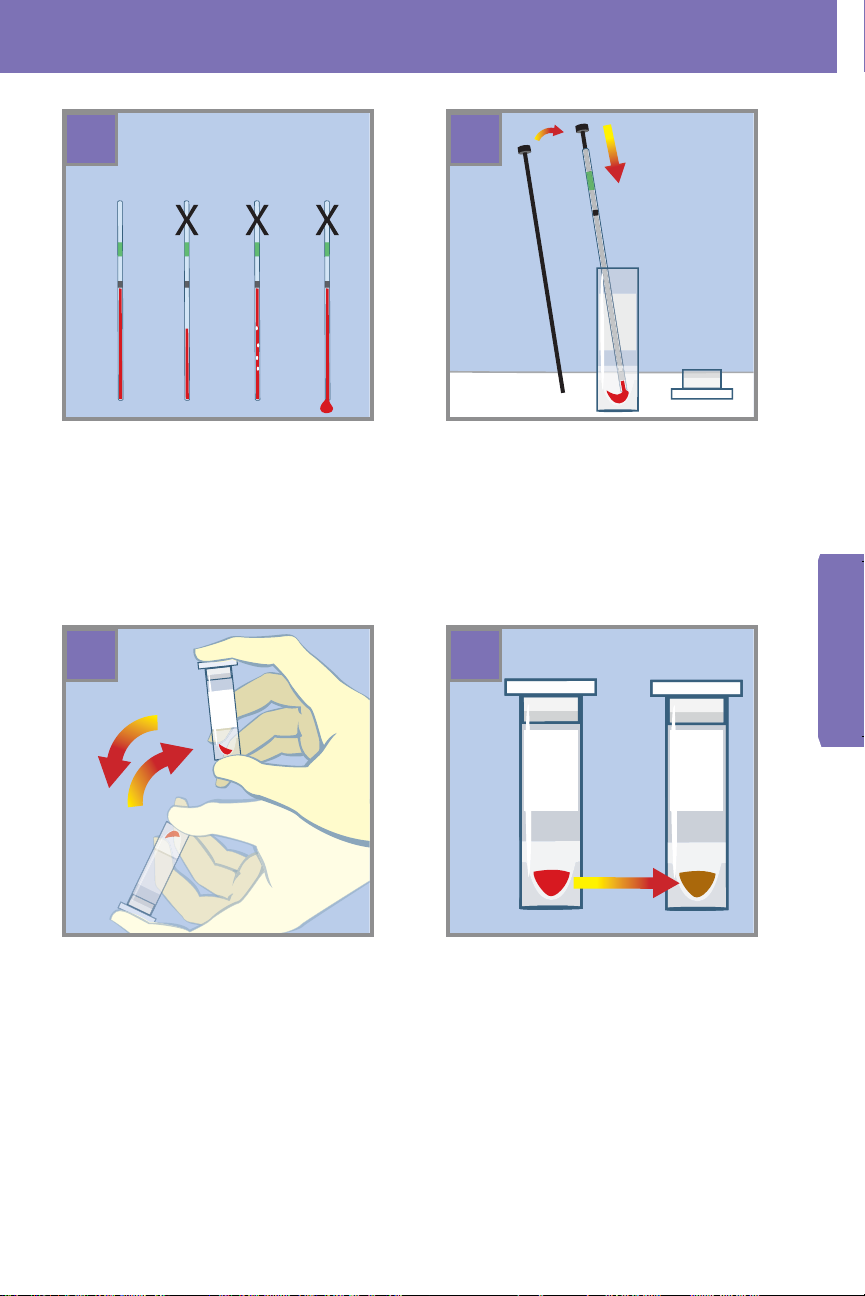 X X X