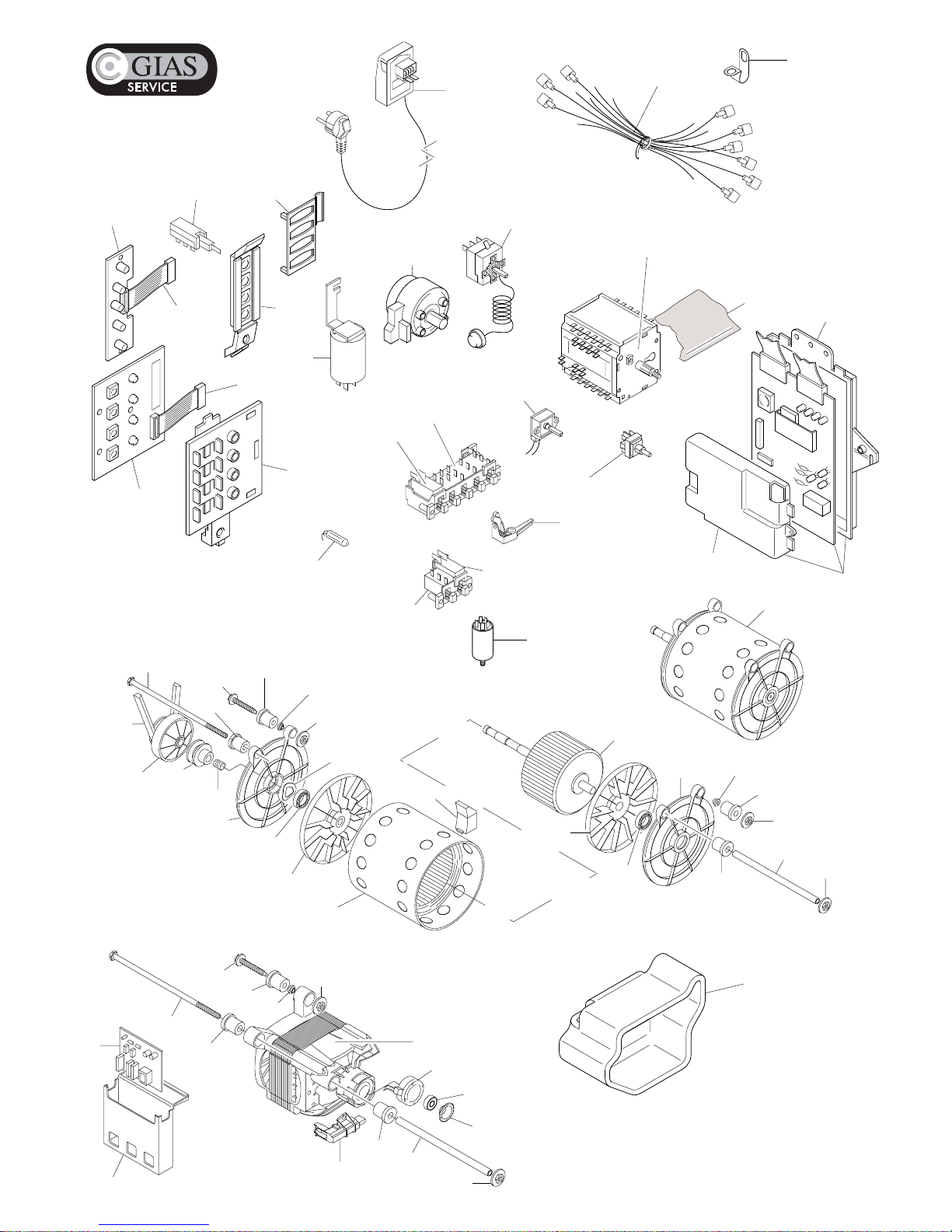 GIAS
SERVICE